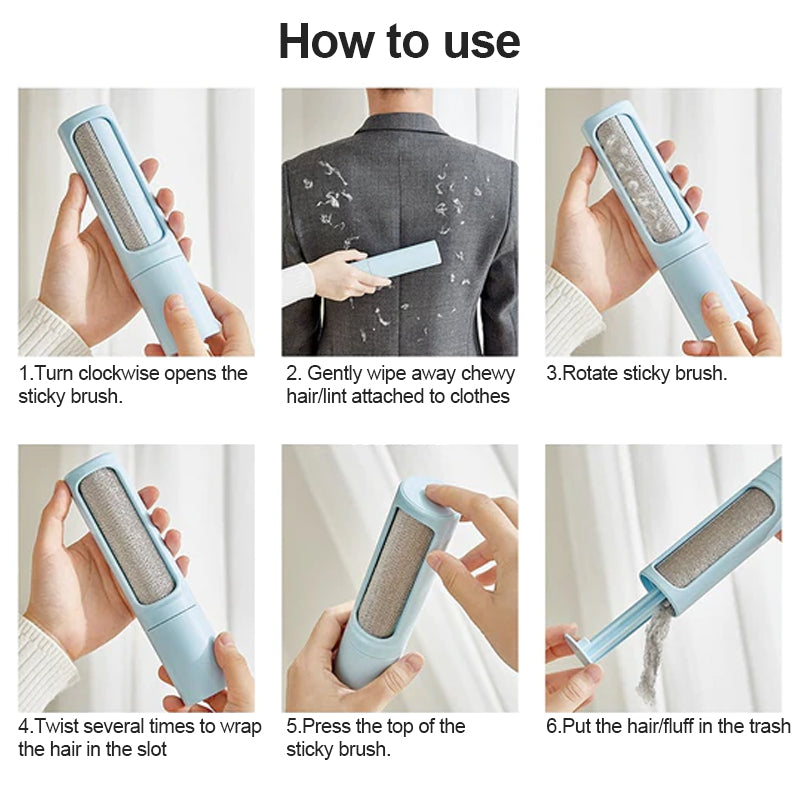 How to use

1.Turn clockwise opens the sticky brush.

2. Gently wipe away chewy hair/lint attached to clothes

3.Rotate sticky brush.

4.Twist several times to wrap the hair in the slot

5.Press the top of the sticky brush.

6.Put the hair/fluff in the trash