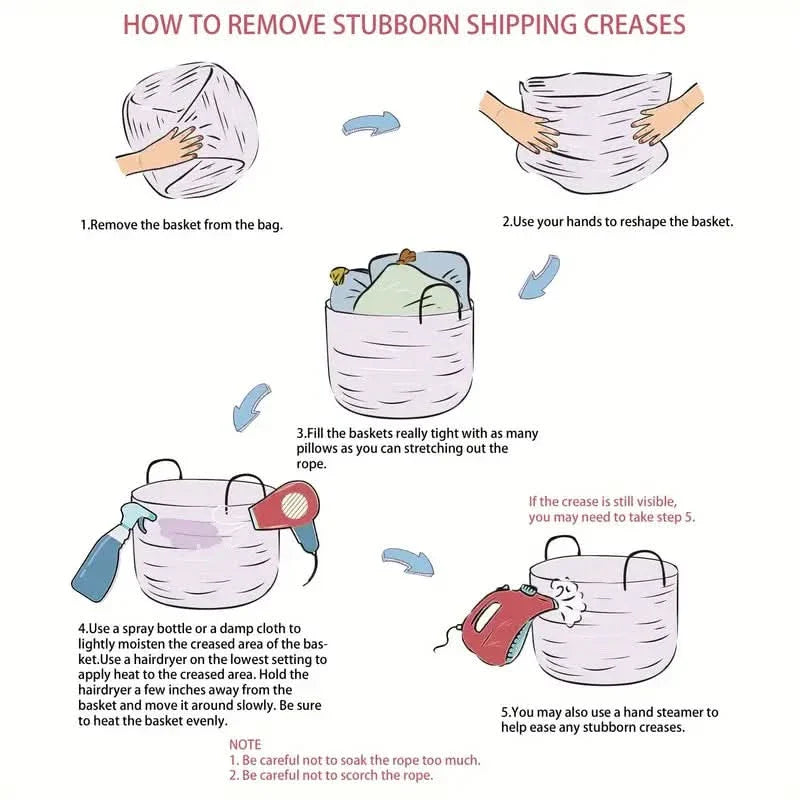 HOW TO REMOVE STUBBORN SHIPPING CREASES

1.Remove the basket from the bag.

2.Use your hands to reshape the basket.

3.Fill the baskets really tight with as many pillows as you can stretching out the rope.

4.Use a spray bottle or a damp cloth to lightly moisten the creased area of the basket.Use a hairdryer on the lowest setting to apply heat to the creased area. Hold the hairdryer a few inches away from the basket and move it around slowly. Be sure to heat the basket evenly.

If the crease is still visible, you may need to take step 5.

5.You may also use a hand steamer to help ease any stubborn creases.

NOTE
1. Be careful not to soak the rope too much.
2. Be careful not to scorch the rope.