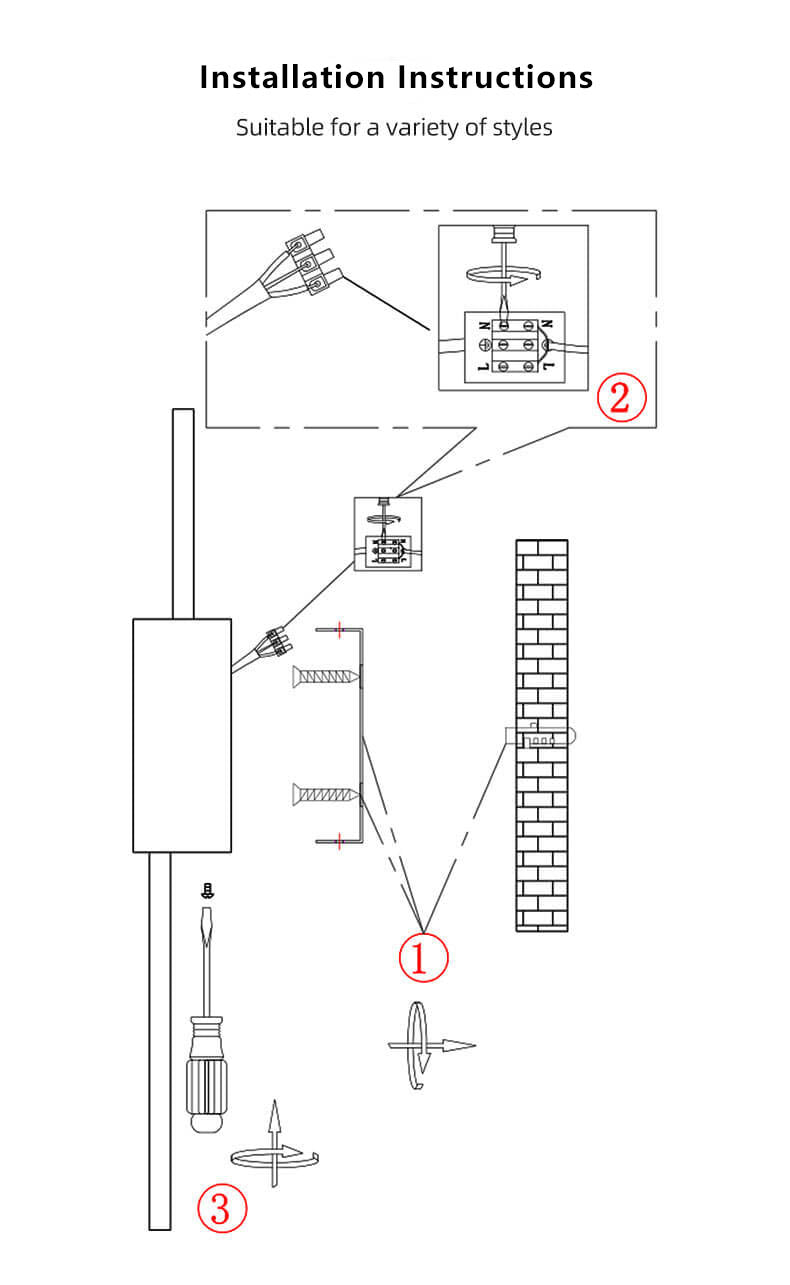 Installation Instructions

Suitable for a variety of styles

N
N
L
L
②
①
③