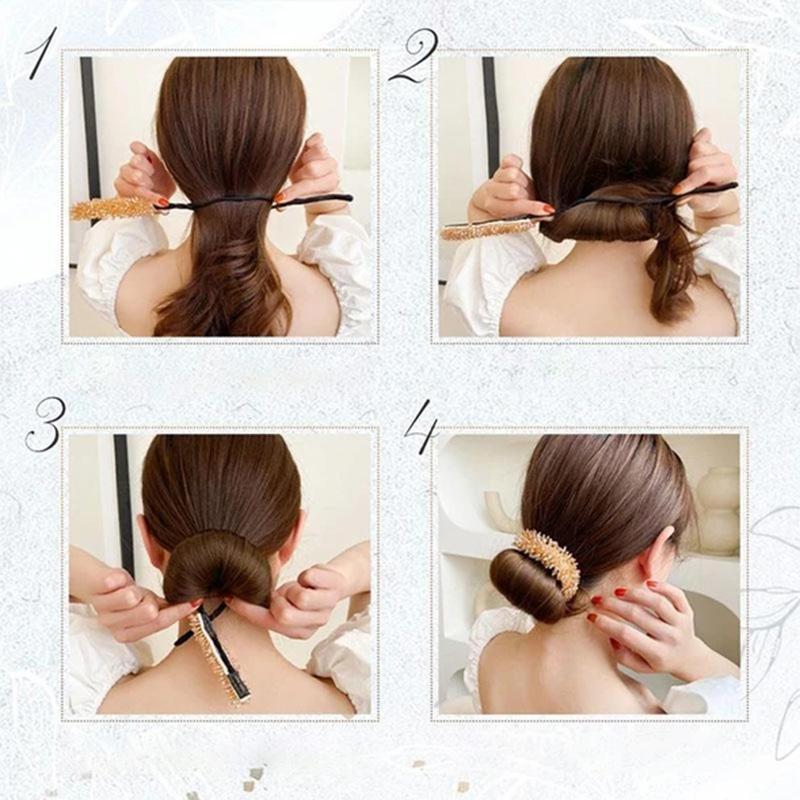 1

2

3

4