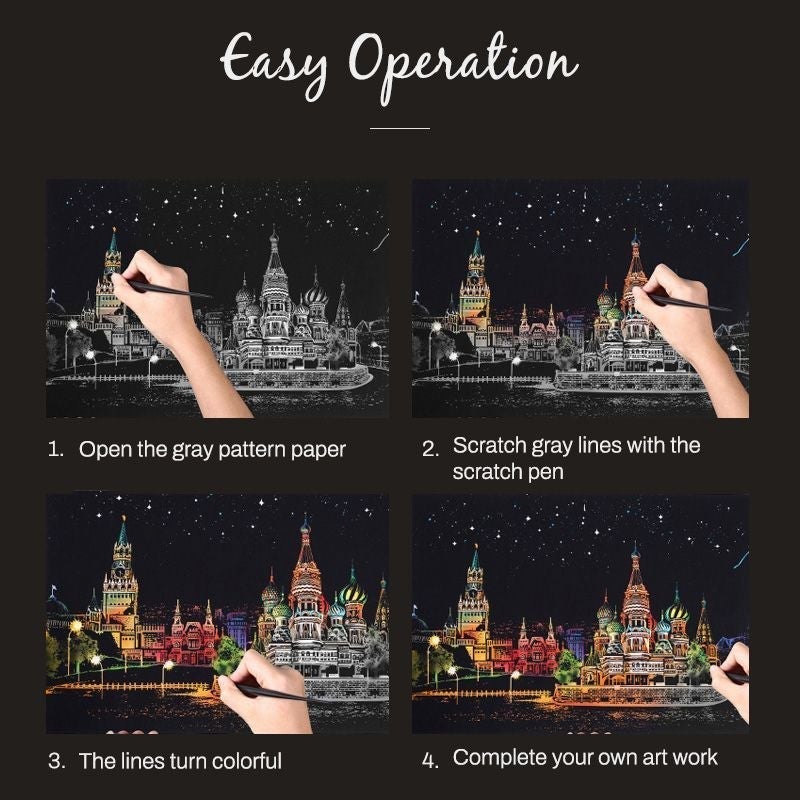 Easy Operation

1. Open the gray pattern paper

2. Scratch gray lines with the scratch pen

3. The lines turn colorful

4. Complete your own art work