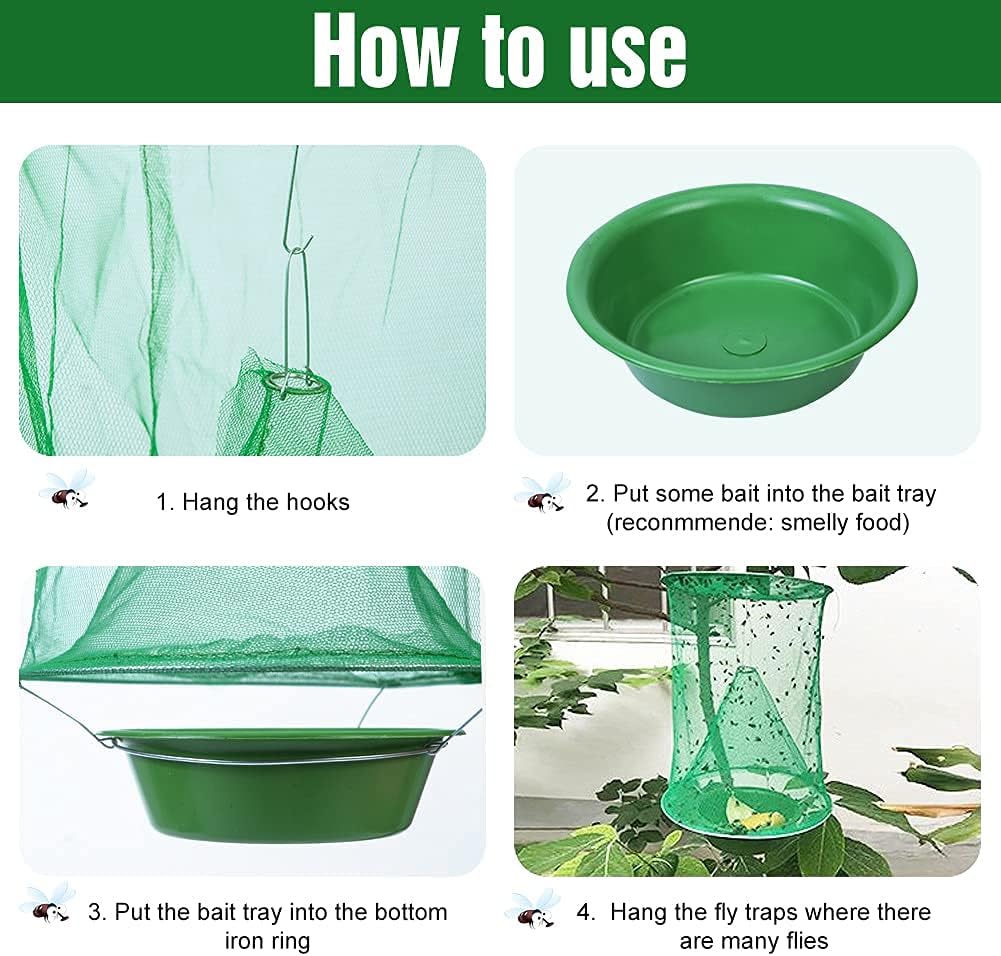 How to use

1. Hang the hooks

2. Put some bait into the bait tray (reconmmende: smelly food)

3. Put the bait tray into the bottom iron ring

4. Hang the fly traps where there are many flies