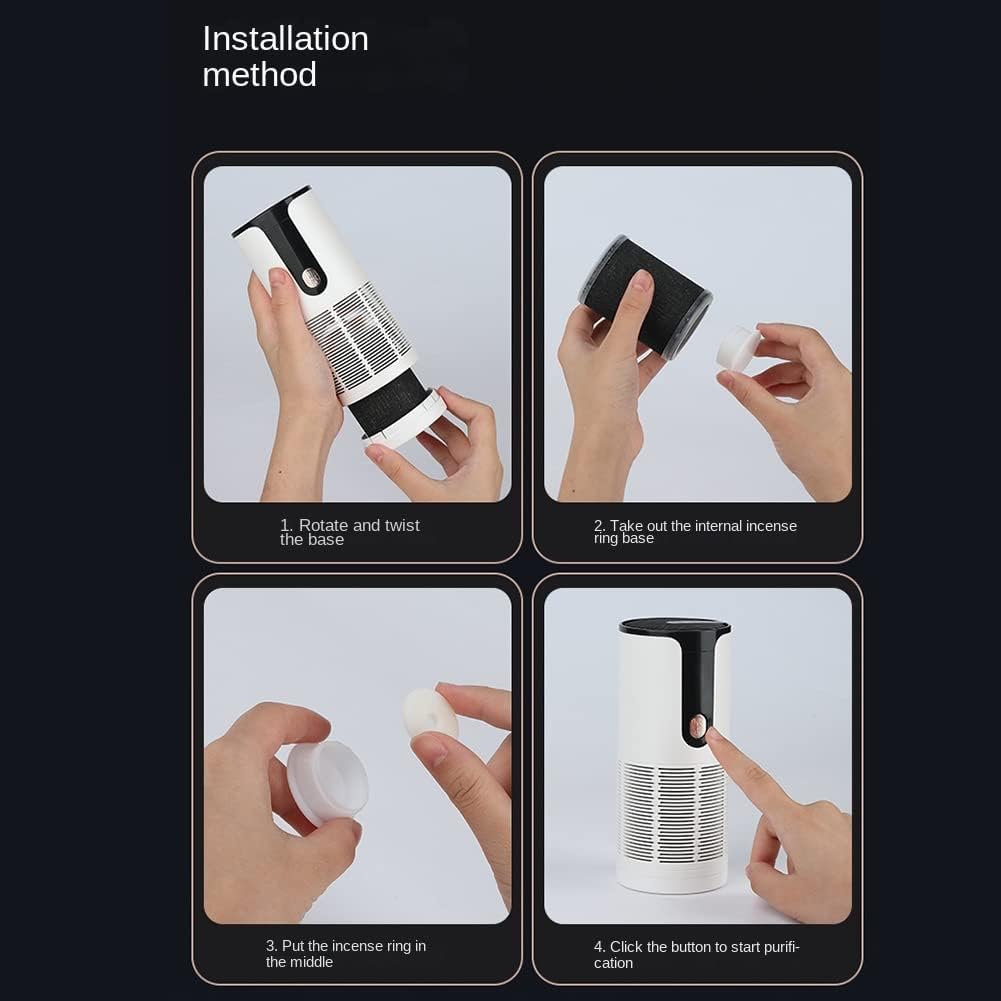 Installation method

1. Rotate and twist the base

2. Take out the internal incense ring base

3. Put the incense ring in the middle

4. Click the button to start purification