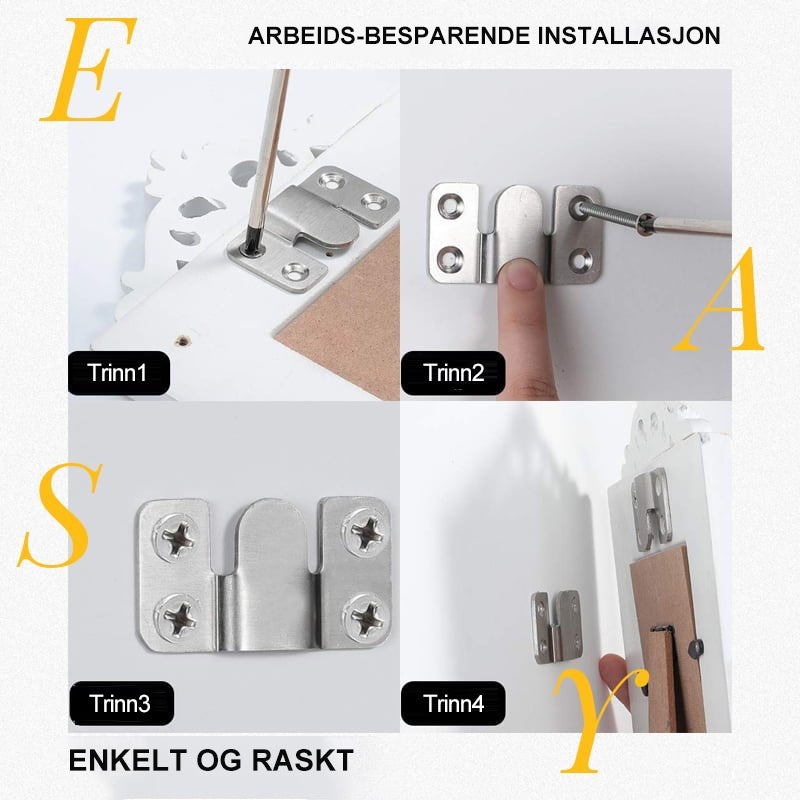 E

ARBEIDS-BESPARENDE INSTALLASJON

Trinn1

Trinn2

A

S

Trinn3

Trinn4

Y

ENKELT OG RASKT