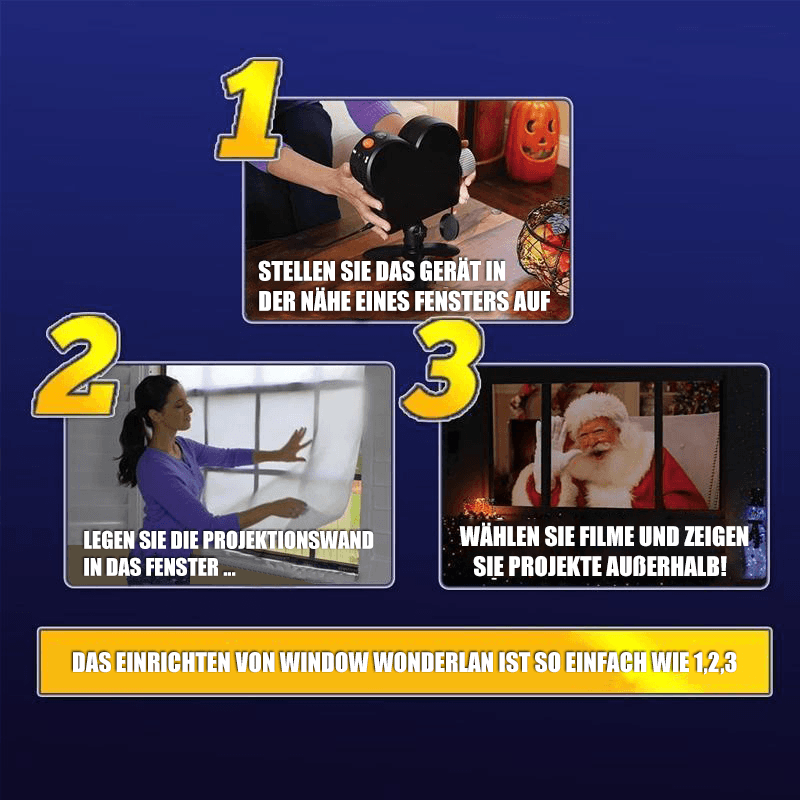 1

STELLEN SIE DAS GERÄT IN DER NÄHE EINES FENSTERS AUF

2

LEGEN SIE DIE PROJEKTIONSWAND IN DAS FENSTER ...

3

WÄHLEN SIE FILME UND ZEIGEN SIE PROJEKTE AUßERHALB!

DAS EINRICHTEN VON WINDOW WONDERLAN IST SO EINFACH WIE 1,2,3