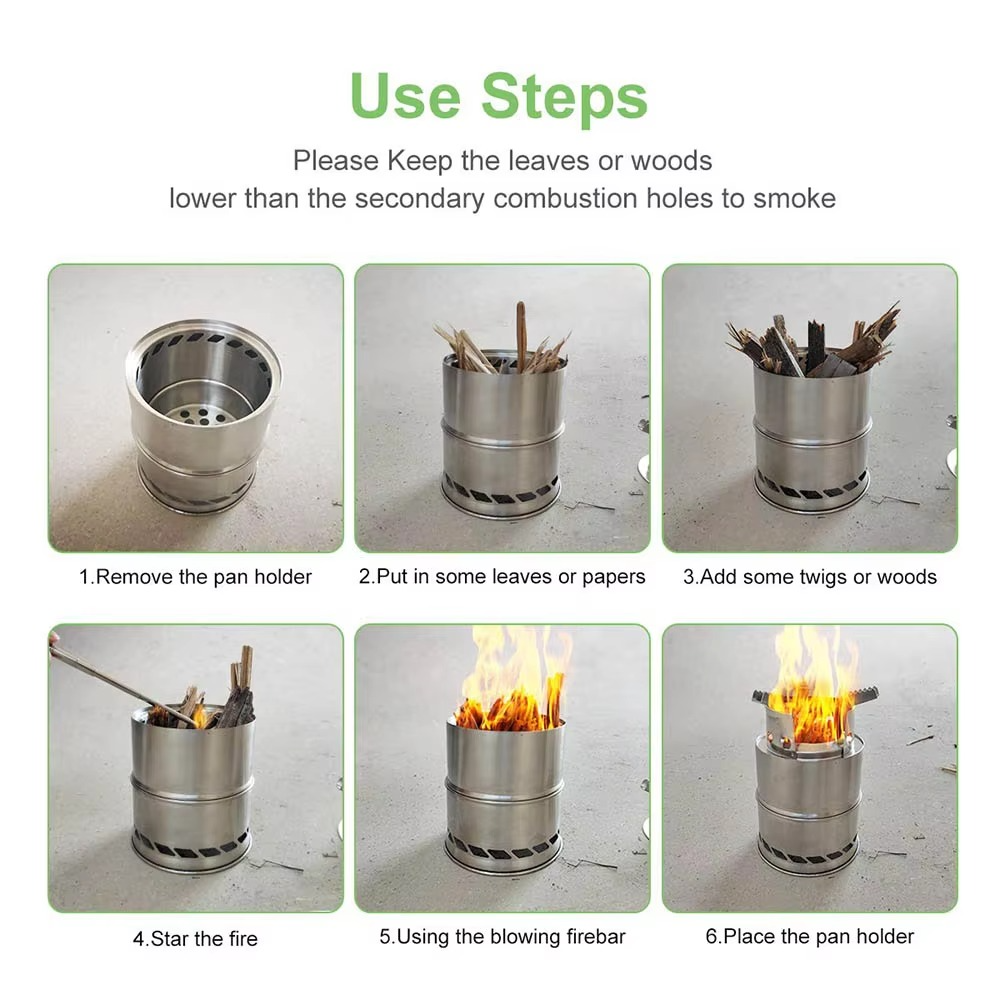 Use Steps

Please Keep the leaves or woods lower than the secondary combustion holes to smoke

1.Remove the pan holder

2.Put in some leaves or papers

3.Add some twigs or woods

4.Star the fire

5.Using the blowing firebar

6.Place the pan holder