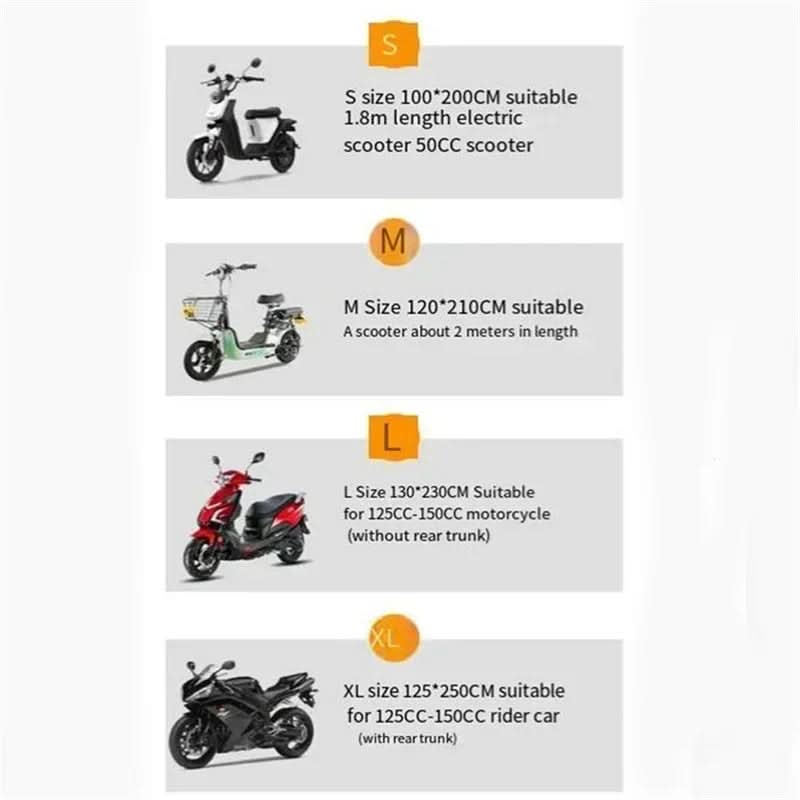 S

S size 100*200CM suitable 1.8m length electric scooter 50CC scooter

M

M Size 120*210CM suitable
A scooter about 2 meters in length

L

L Size 130*230CM Suitable for 125CC-150CC motorcycle (without rear trunk)

XL

XL size 125*250CM suitable for 125CC-150CC rider car
(with rear trunk)