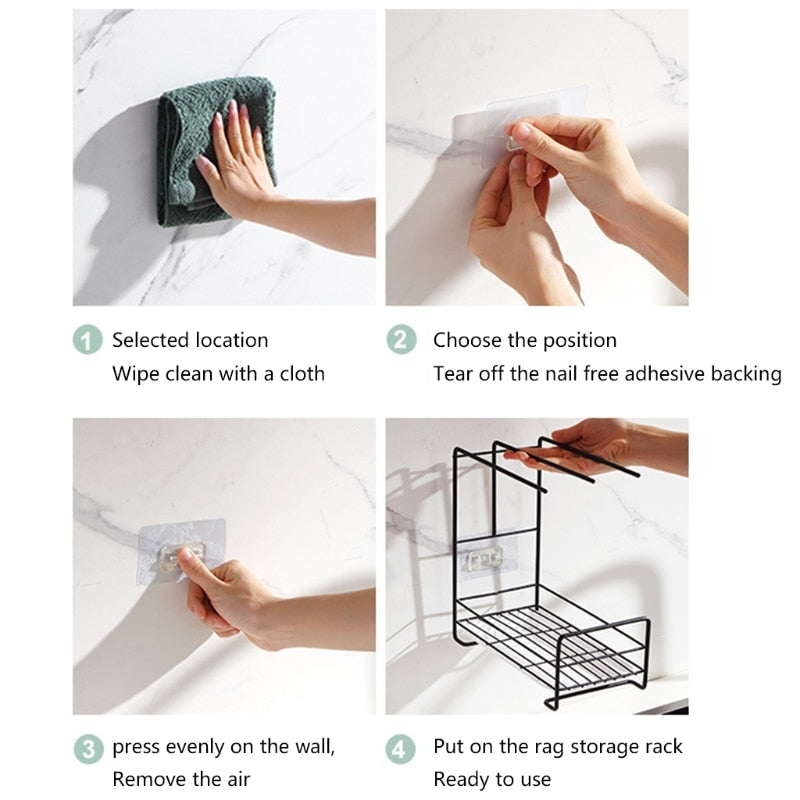 1 Selected location
Wipe clean with a cloth

2 Choose the position
Tear off the nail free adhesive backing

3 press evenly on the wall,
Remove the air

4 Put on the rag storage rack
Ready to use