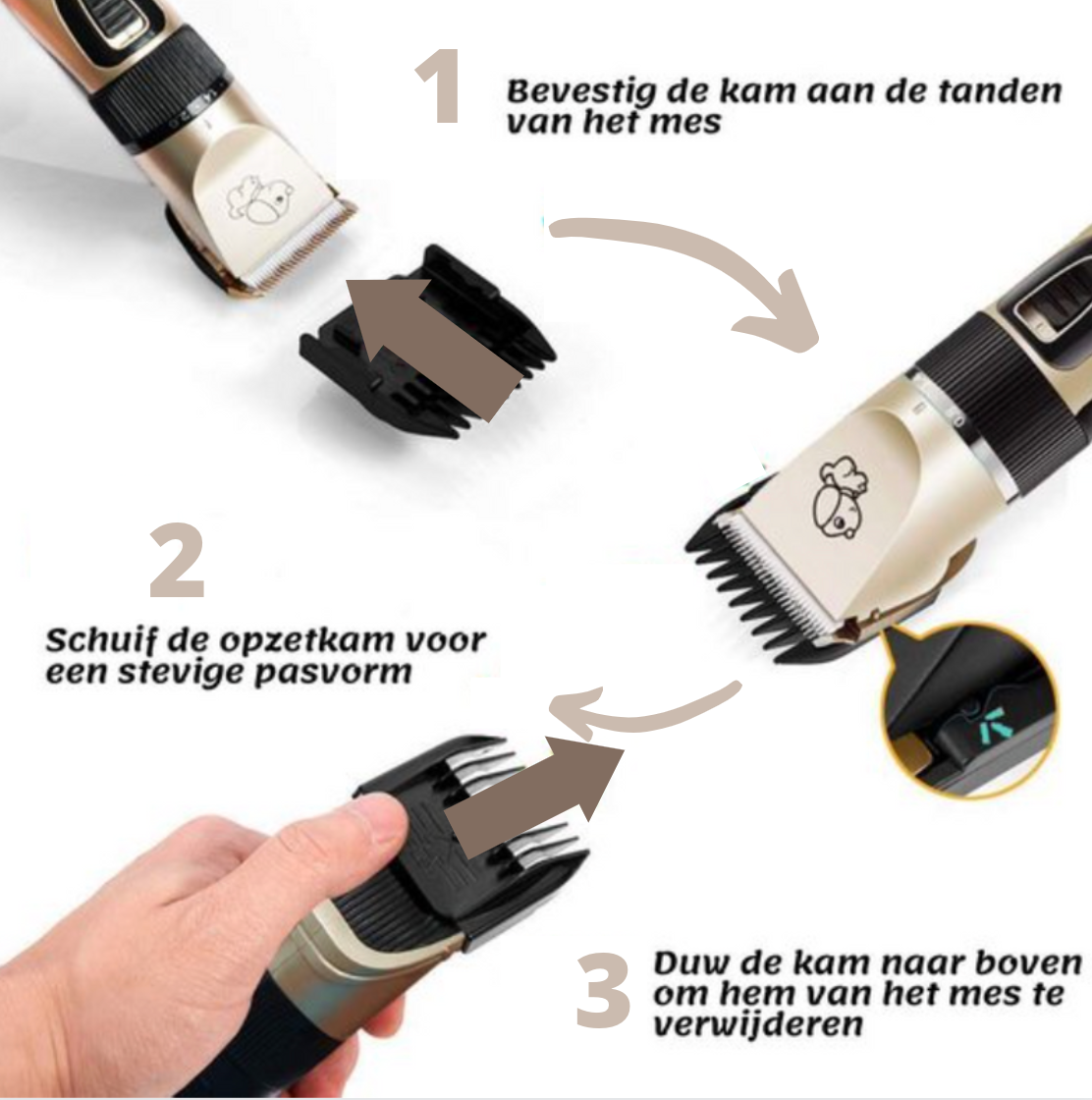 1
Bevestig de kam aan de tanden van het mes

2
Schuif de opzetkam voor een stevige pasvorm

3
Duw de kam naar boven om hem van het mes te verwijderen