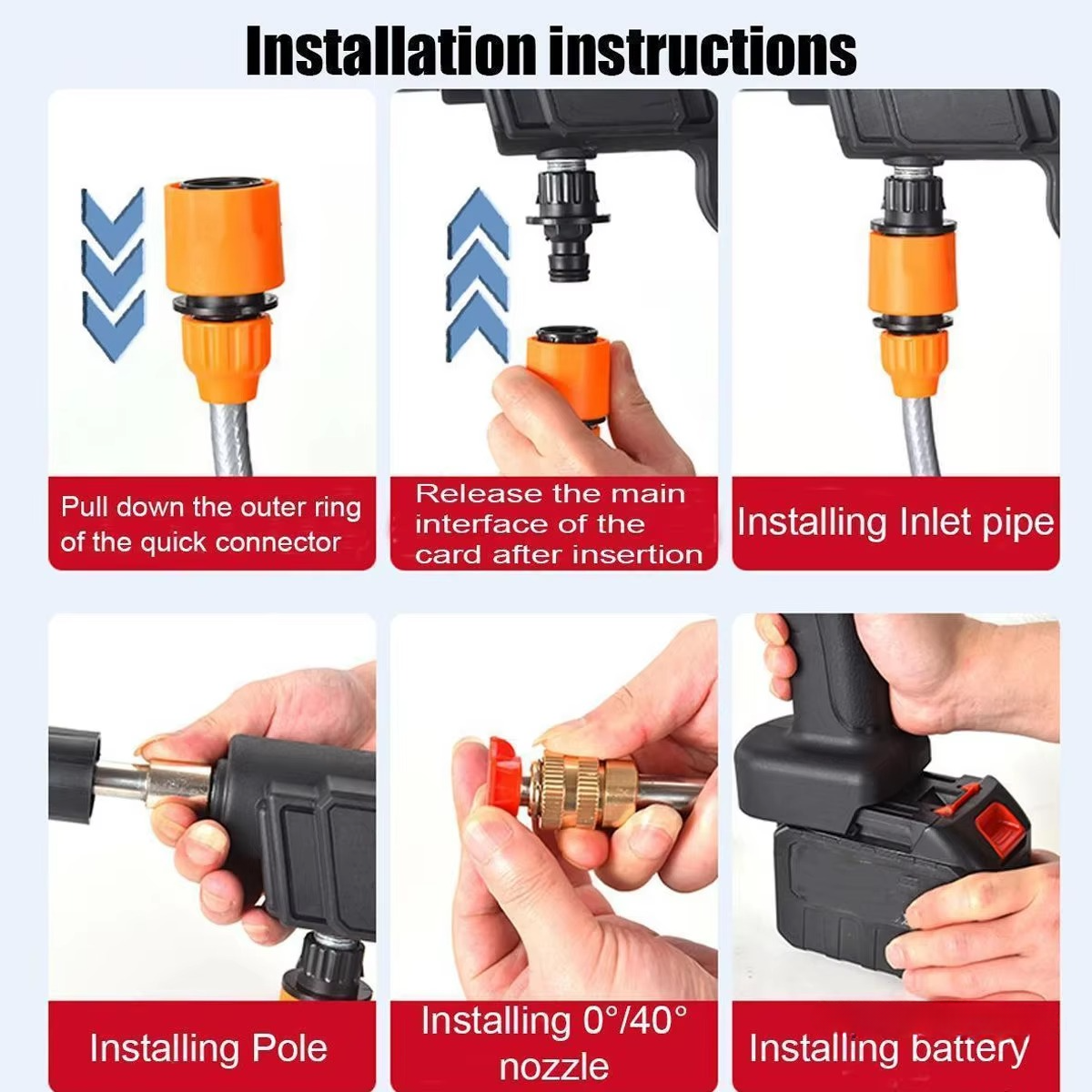 Installation instructions

Pull down the outer ring of the quick connector

Release the main interface of the card after insertion

Installing Inlet pipe

Installing Pole

Installing 0°/40° nozzle

Installing battery