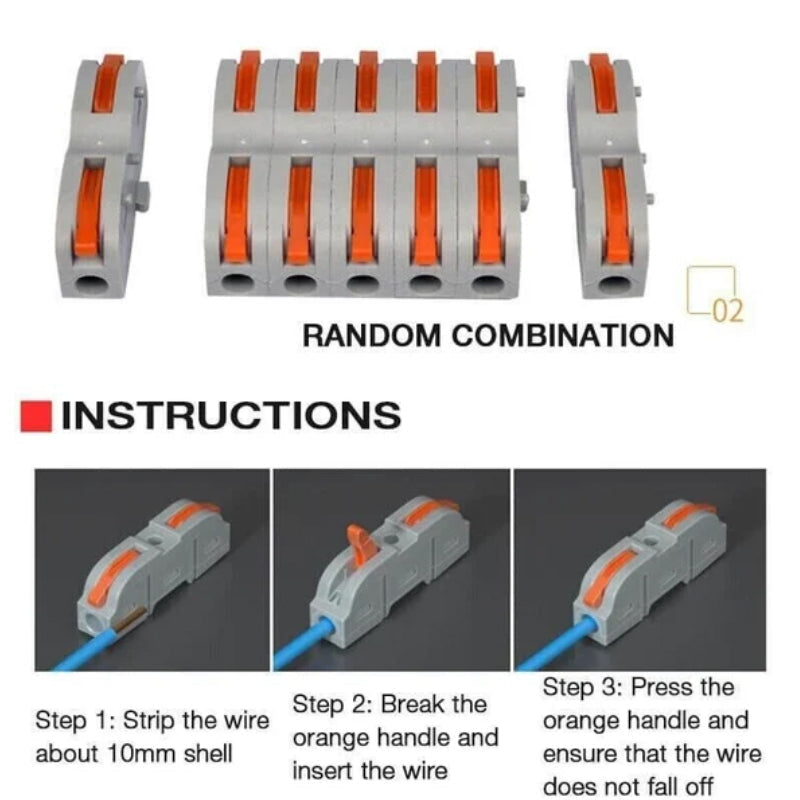 02

RANDOM COMBINATION

INSTRUCTIONS

Step 1: Strip the wire about 10mm shell

Step 2: Break the orange handle and insert the wire

Step 3: Press the orange handle and ensure that the wire does not fall off