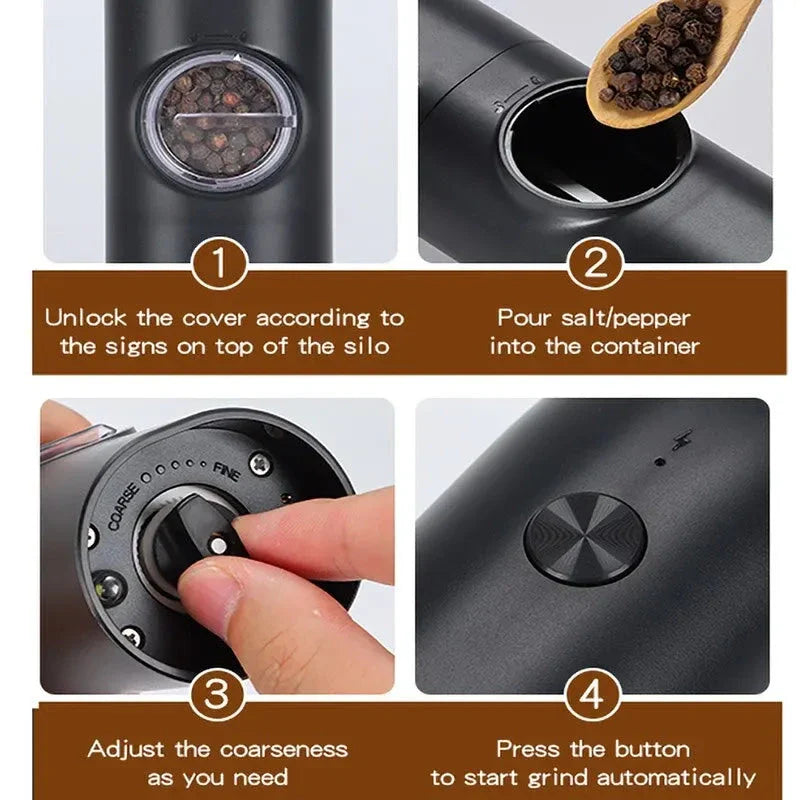 1

Unlock the cover according to the signs on top of the silo

2

Pour salt/pepper into the container

COARSE FINE

3

Adjust the coarseness as you need

4

Press the button to start grind automatically