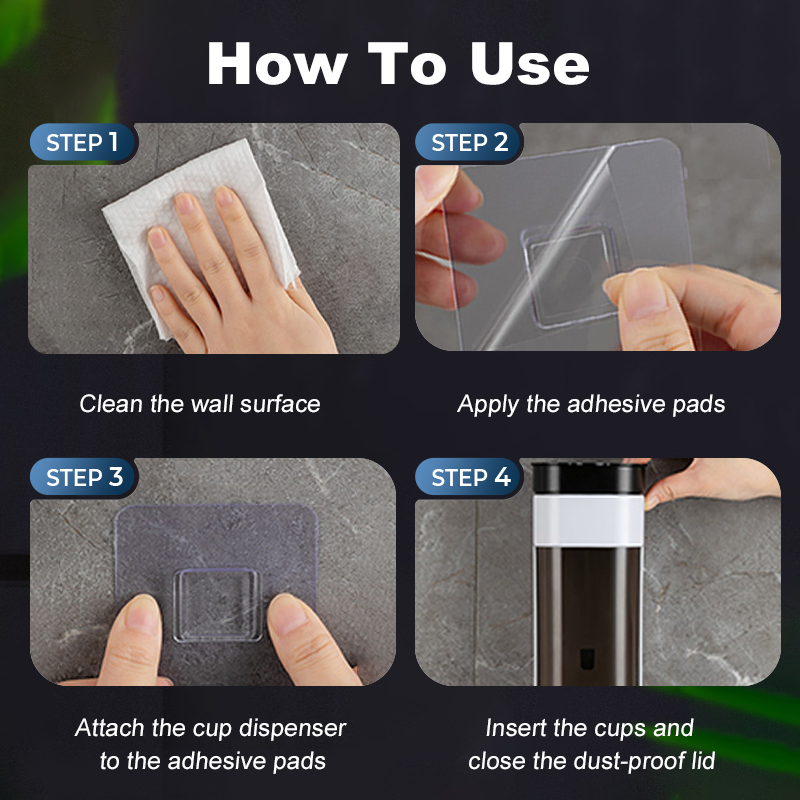 How To Use

STEP 1

Clean the wall surface

STEP 2

Apply the adhesive pads

STEP 3

Attach the cup dispenser to the adhesive pads

STEP 4

Insert the cups and close the dust-proof lid