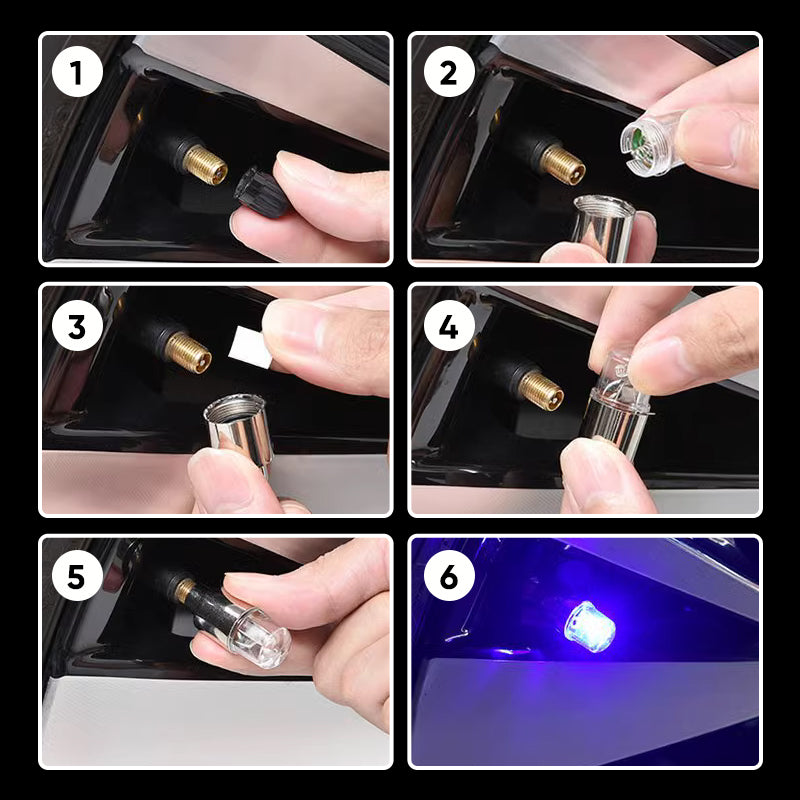 1

2

3

4

5

6