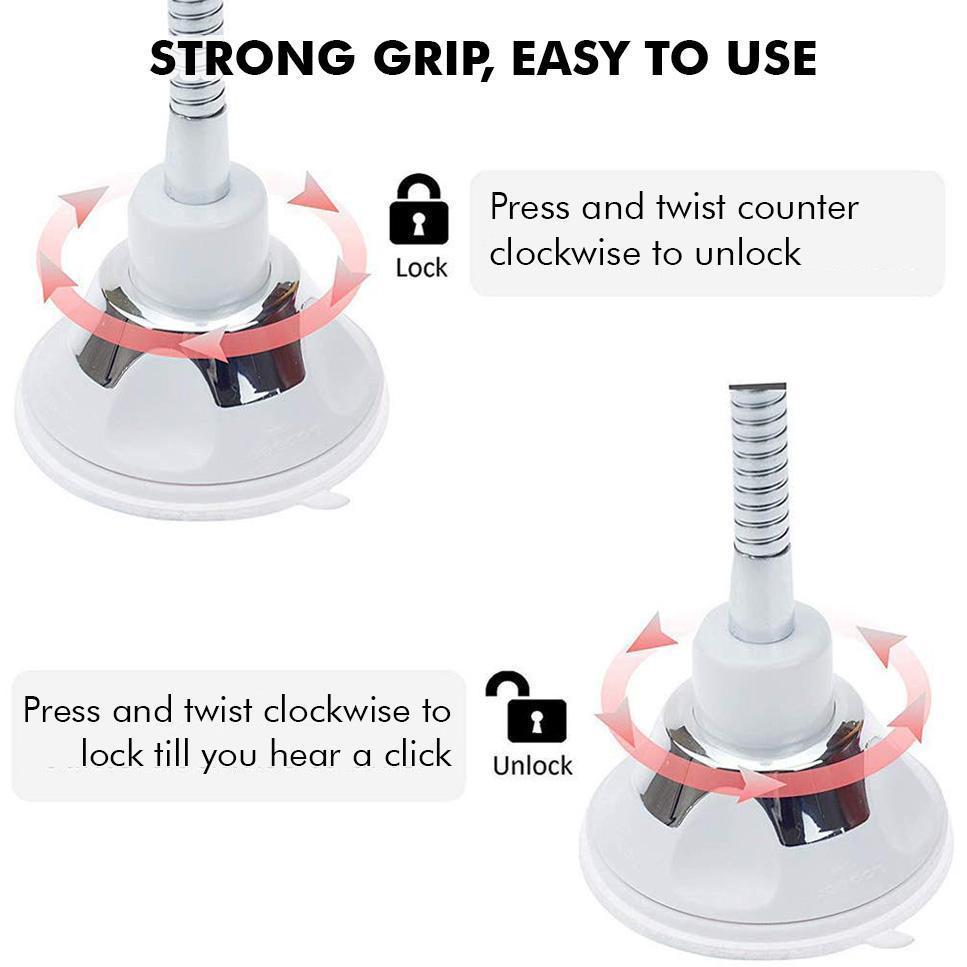 STRONG GRIP, EASY TO USE

Lock

Press and twist counter clockwise to unlock

Press and twist clockwise to lock till you hear a click

Unlock