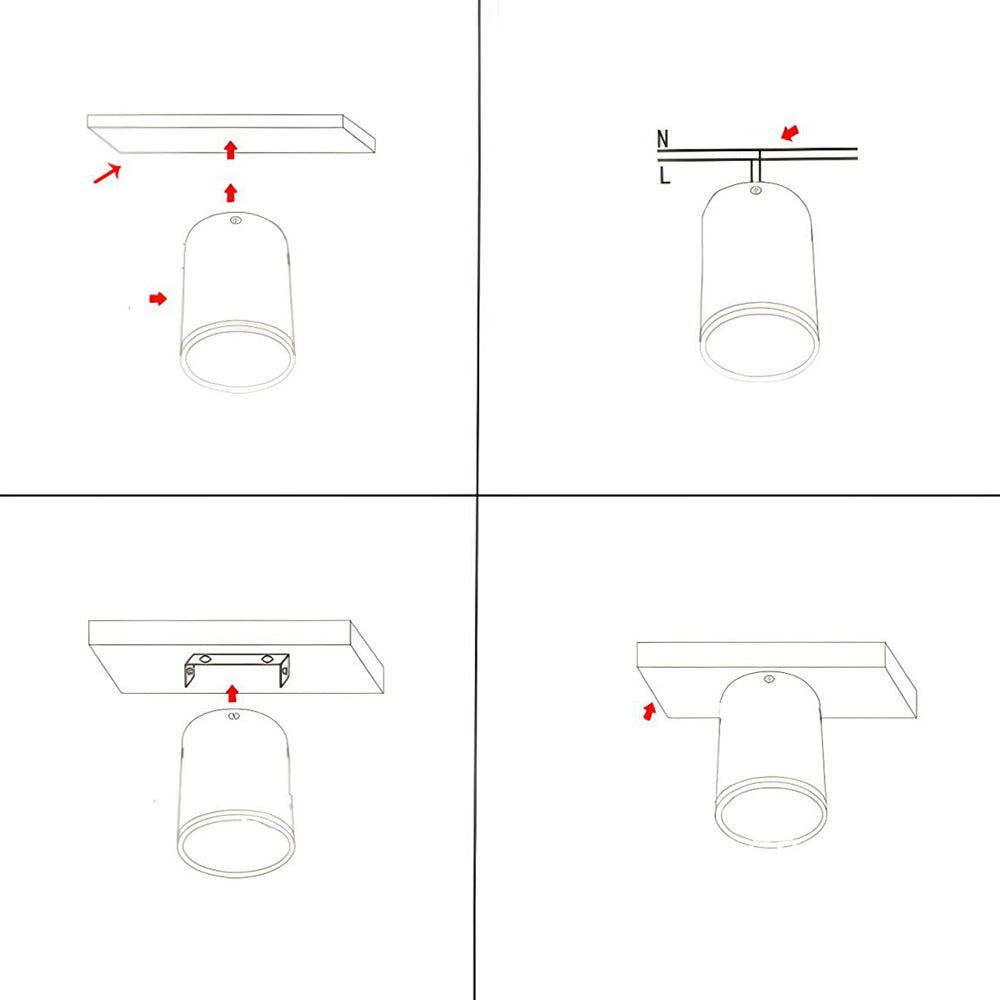 N
L