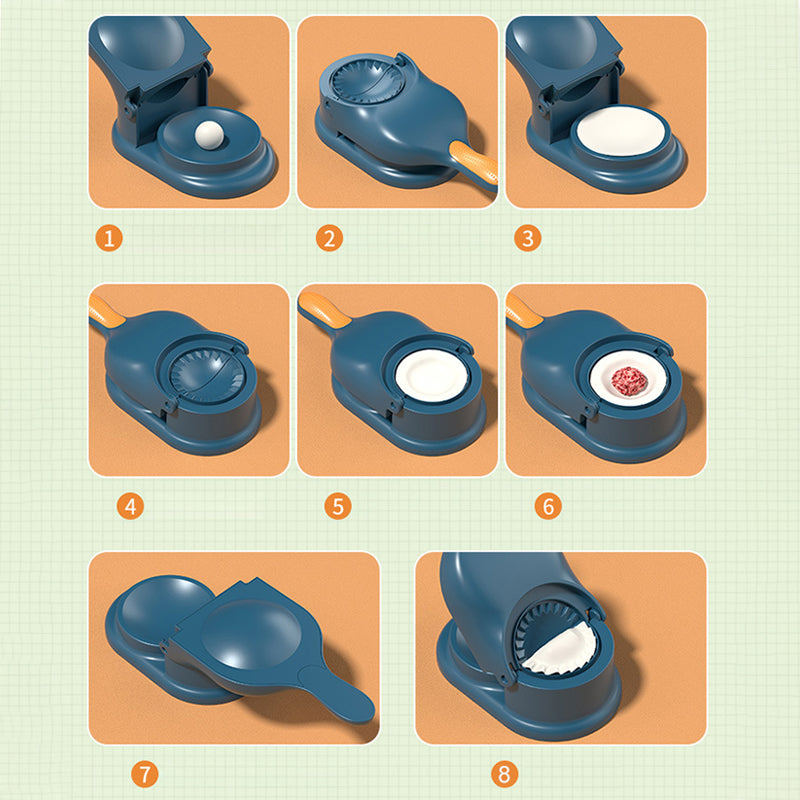 1
2
3
4
5
6
7
8