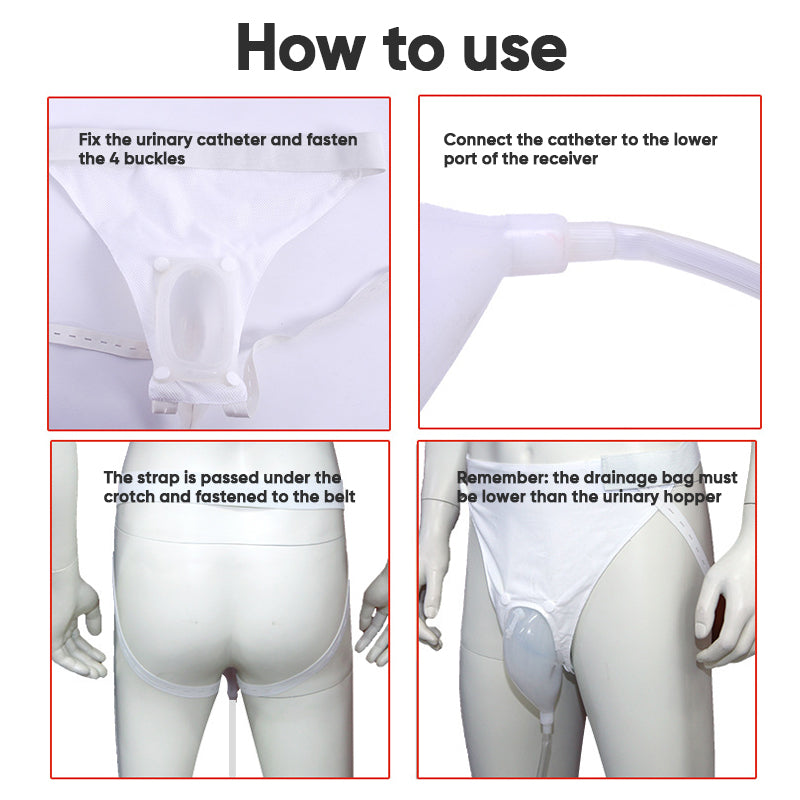 How to use

Fix the urinary catheter and fasten the 4 buckles

Connect the catheter to the lower port of the receiver

The strap is passed under the crotch and fastened to the belt

Remember: the drainage bag must be lower than the urinary hopper