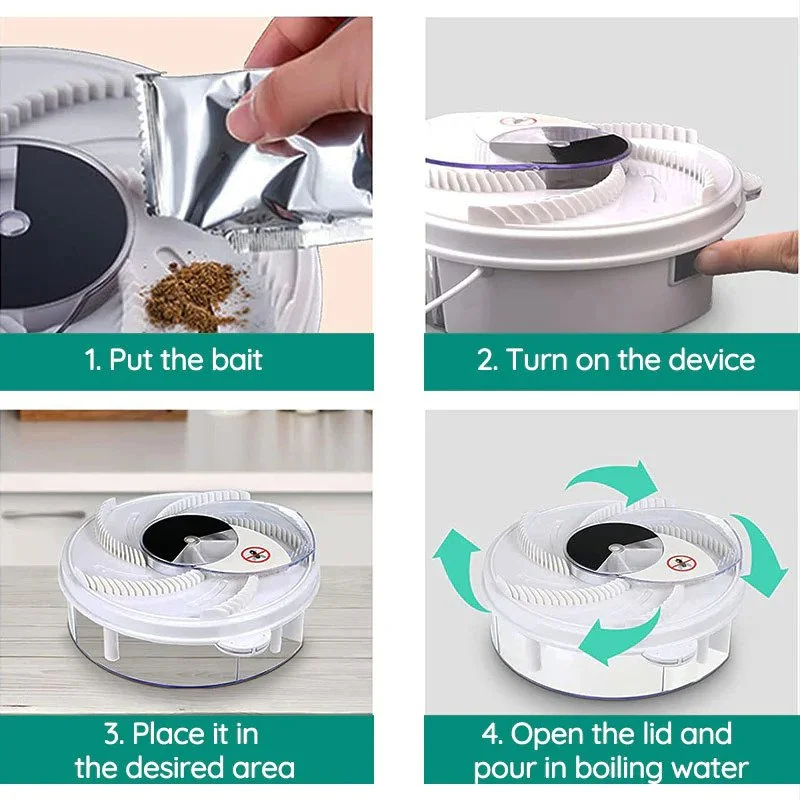 1. Put the bait

2. Turn on the device

3. Place it in the desired area

4. Open the lid and pour in boiling water