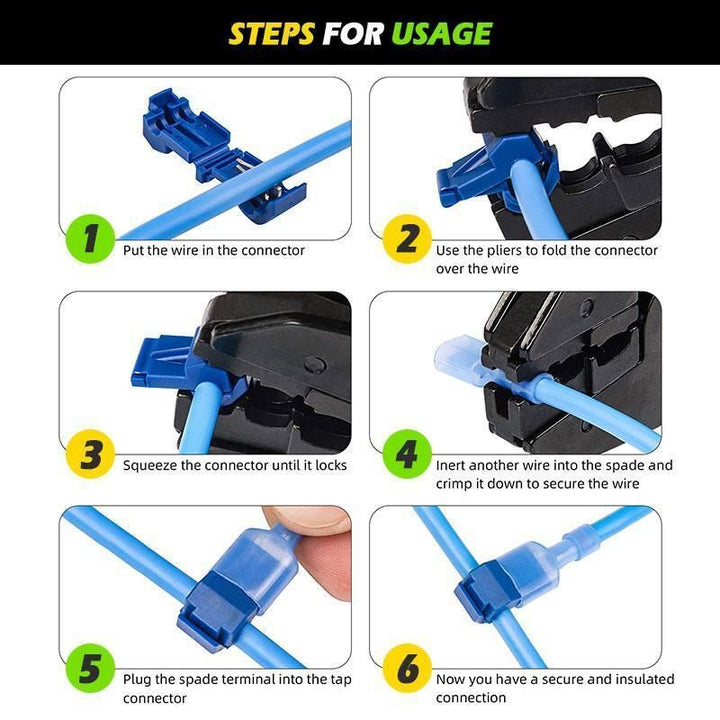 STEPS FOR USAGE

1 Put the wire in the connector

2 Use the pliers to fold the connector over the wire

3 Squeeze the connector until it locks

4 Inert another wire into the spade and crimp it down to secure the wire

5 Plug the spade terminal into the tap connector

6 Now you have a secure and insulated connection