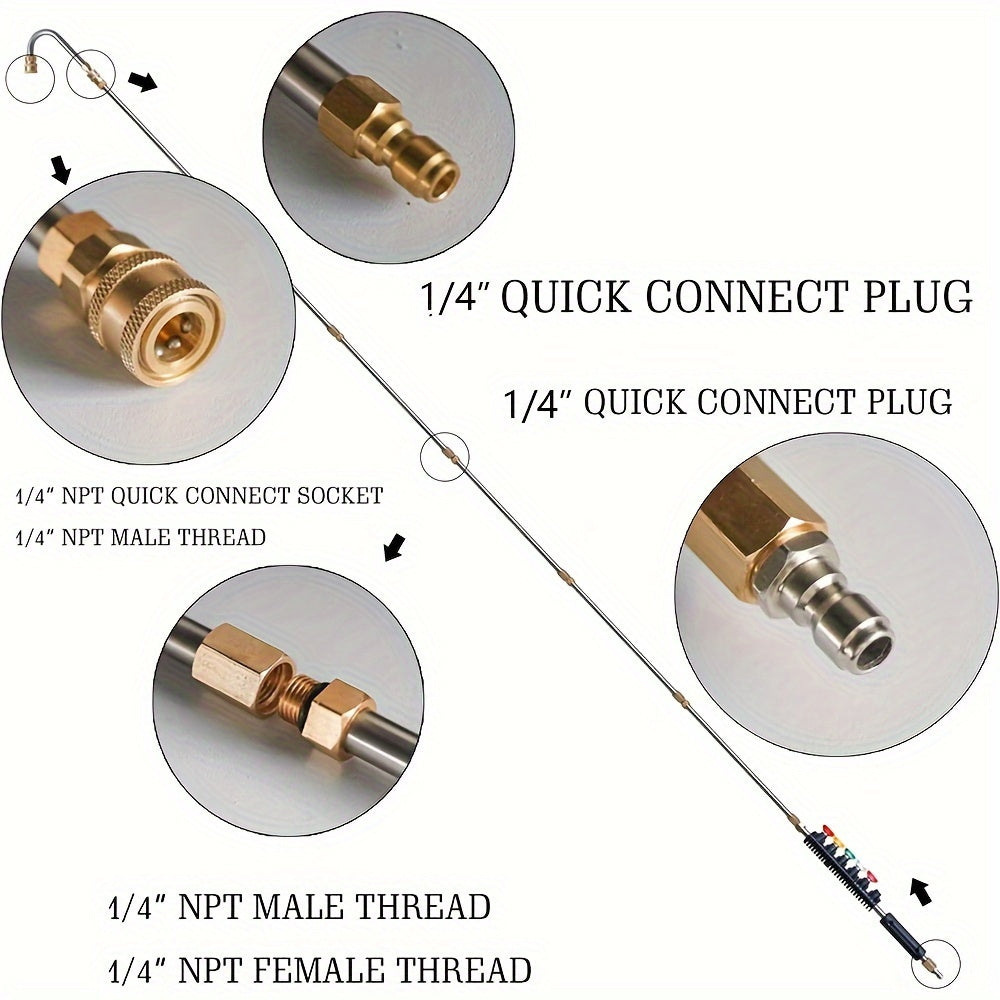 1/4" QUICK CONNECT PLUG

1/4" QUICK CONNECT PLUG

1/4" NPT QUICK CONNECT SOCKET
1/4" NPT MALE THREAD

1/4" NPT MALE THREAD
1/4" NPT FEMALE THREAD