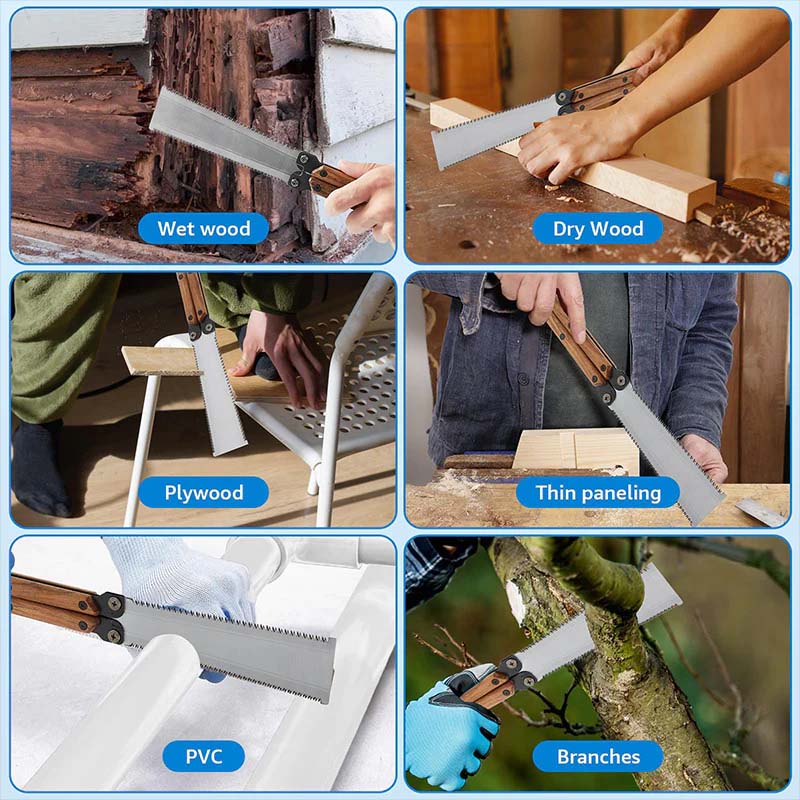 Wet wood

Dry Wood

Plywood

Thin paneling

PVC

Branches