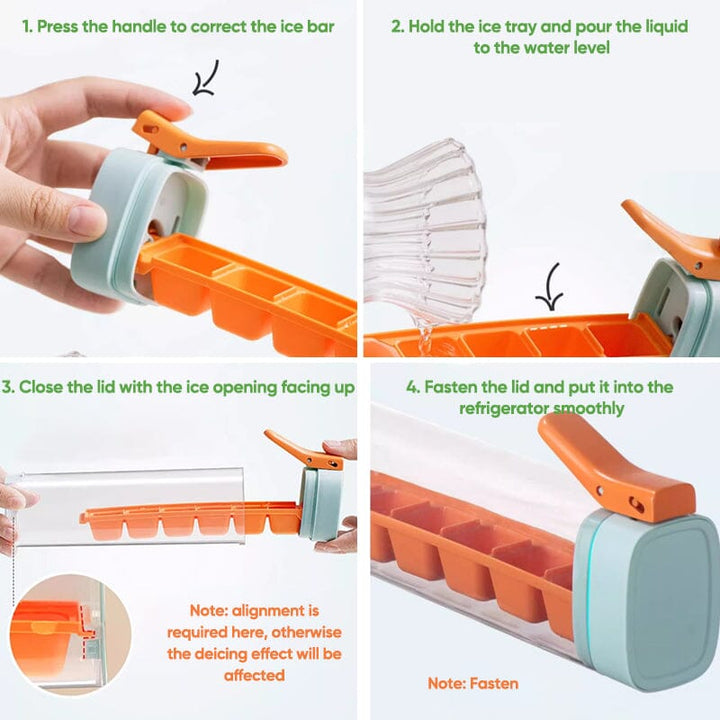 1. Press the handle to correct the ice bar

2. Hold the ice tray and pour the liquid to the water level

3. Close the lid with the ice opening facing up

Note: alignment is required here, otherwise the deicing effect will be affected

4. Fasten the lid and put it into the refrigerator smoothly

Note: Fasten