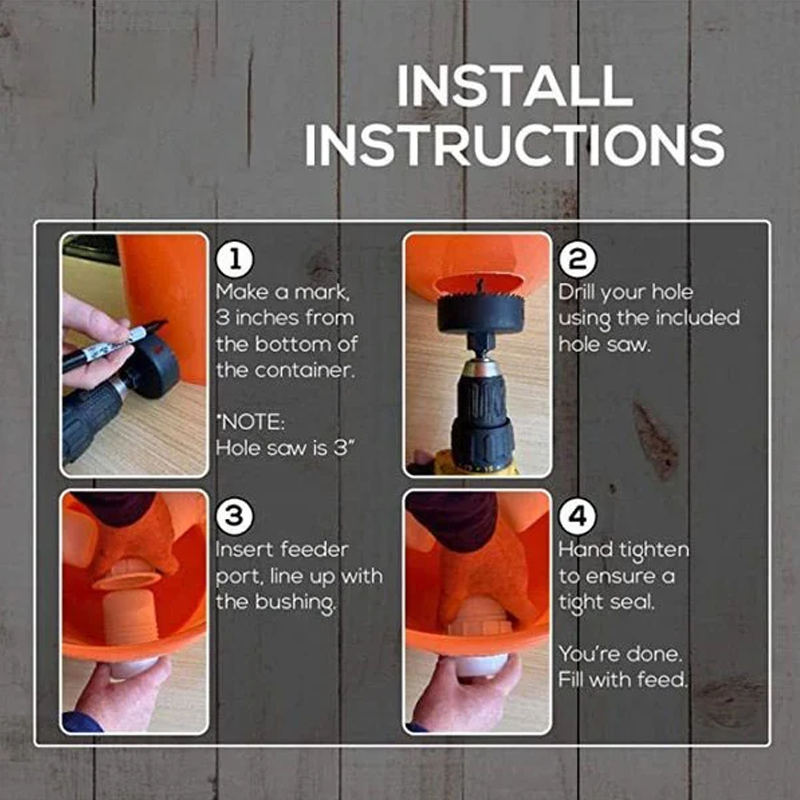 INSTALL INSTRUCTIONS

1
Make a mark, 3 inches from the bottom of the container.

*NOTE:
Hole saw is 3"

2
Drill your hole using the included hole saw.

3
Insert feeder port, line up with the bushing.

4
Hand tighten to ensure a tight seal.

You're done. Fill with feed.