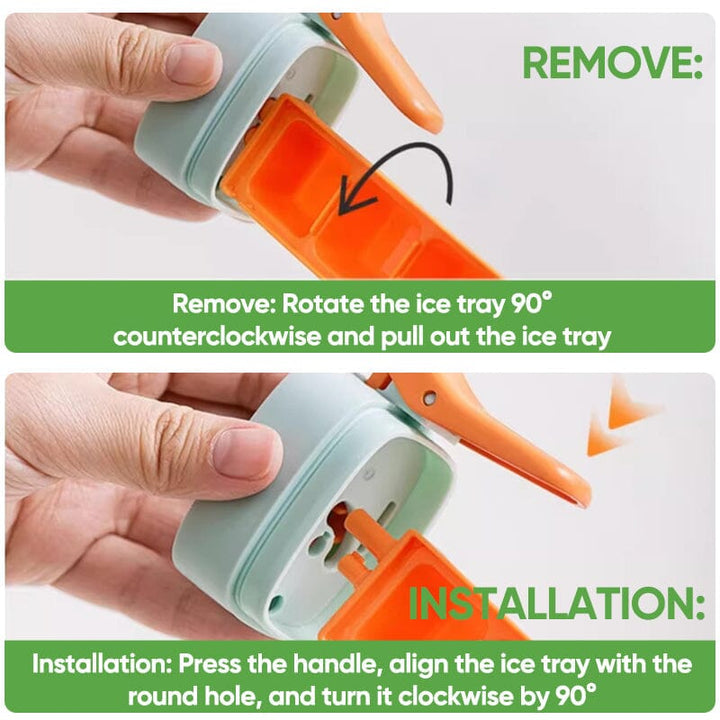 REMOVE:

Remove: Rotate the ice tray 90° counterclockwise and pull out the ice tray

INSTALLATION:

Installation: Press the handle, align the ice tray with the round hole, and turn it clockwise by 90°