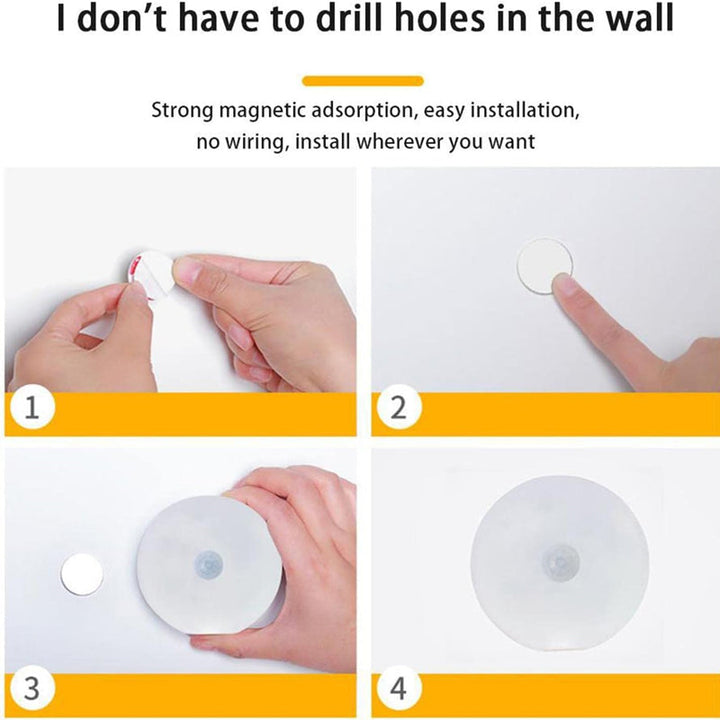 I don't have to drill holes in the wall

Strong magnetic adsorption, easy installation, no wiring, install wherever you want

1

2

3

4