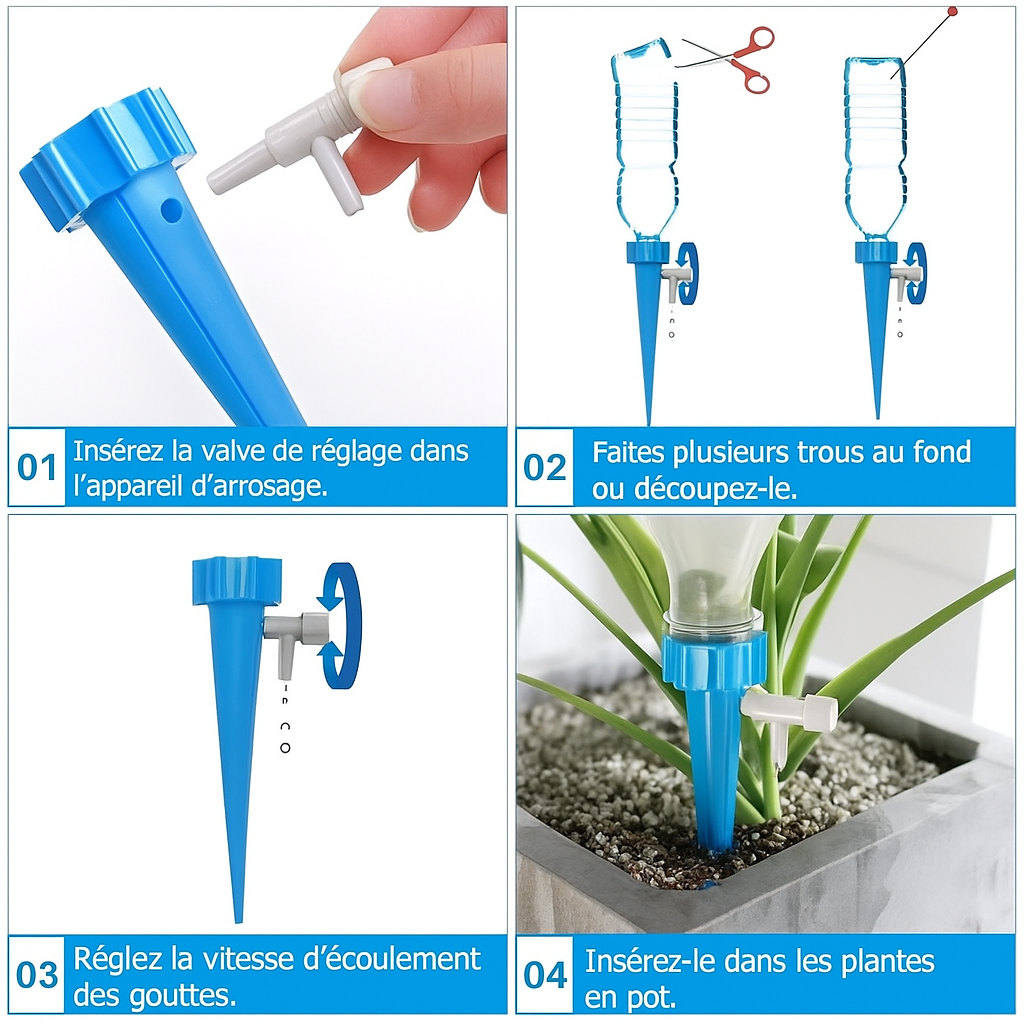 01 Insérez la valve de réglage dans l'appareil d'arrosage.

02 Faites plusieurs trous au fond ou découpez-le.

03 Réglez la vitesse d'écoulement des gouttes.

04 Insérez-le dans les plantes en pot.