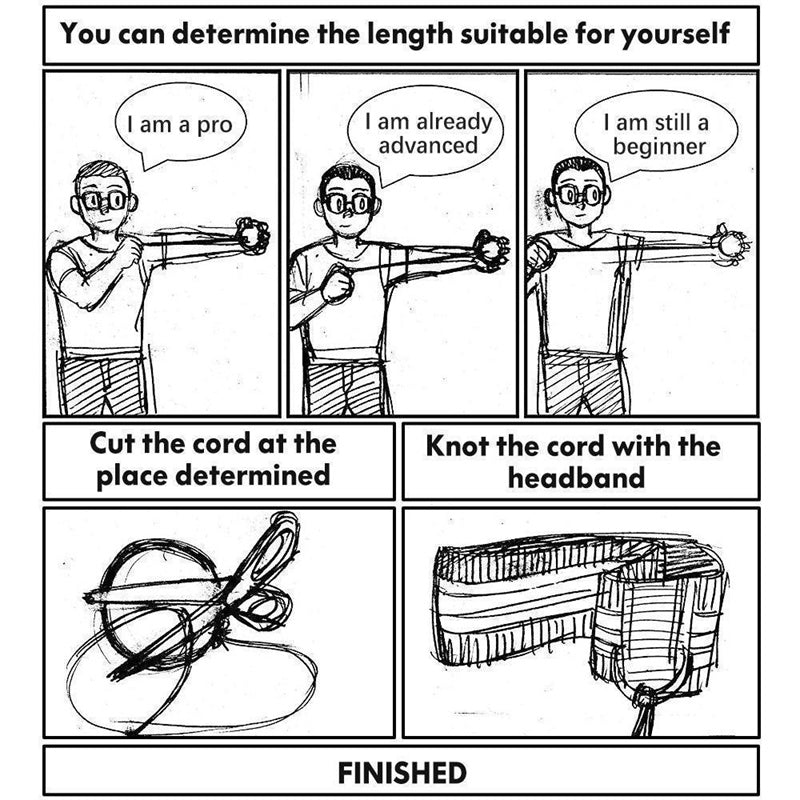 You can determine the length suitable for yourself

I am a pro

I am already advanced

I am still a beginner

Cut the cord at the place determined

Knot the cord with the headband

FINISHED