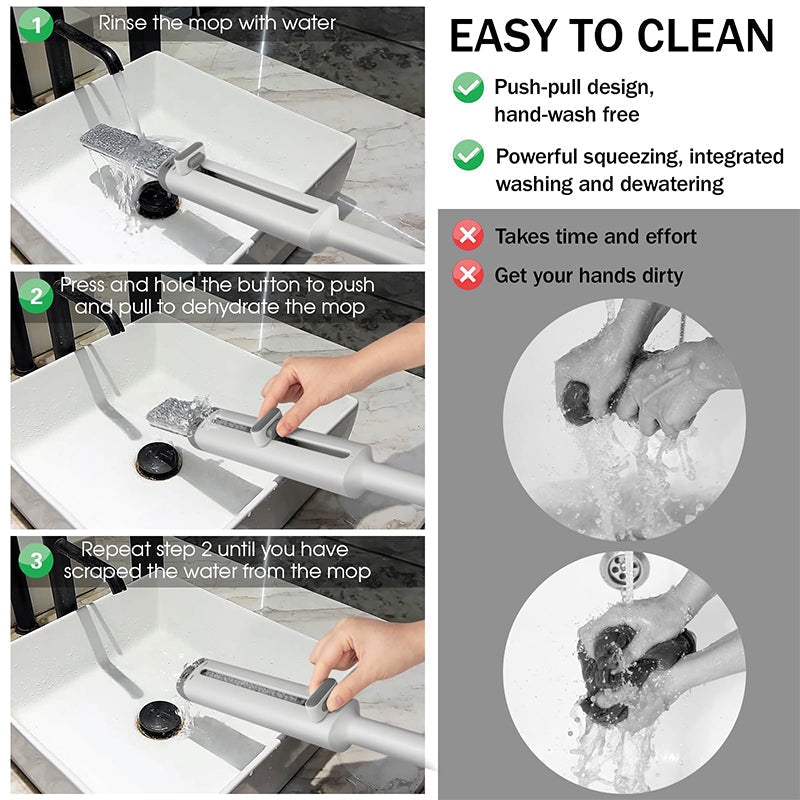 1 Rinse the mop with water

2 Press and hold the button to push and pull to dehydrate the mop

3 Repeat step 2 until you have scraped the water from the mop

EASY TO CLEAN

Push-pull design, hand-wash free

Powerful squeezing, integrated washing and dewatering

Takes time and effort

Get your hands dirty