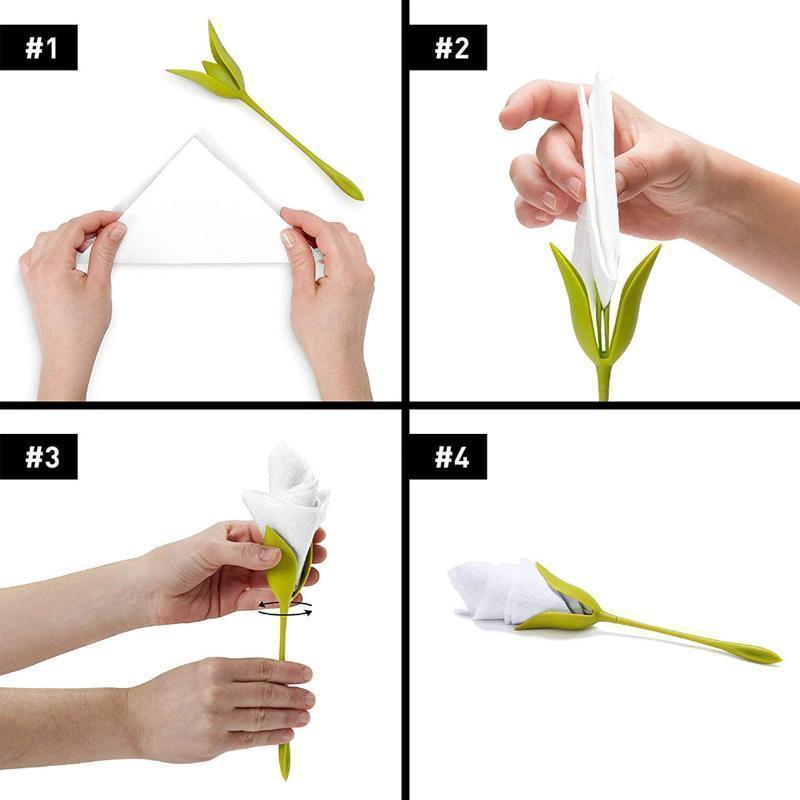 #1

#2

#3

#4