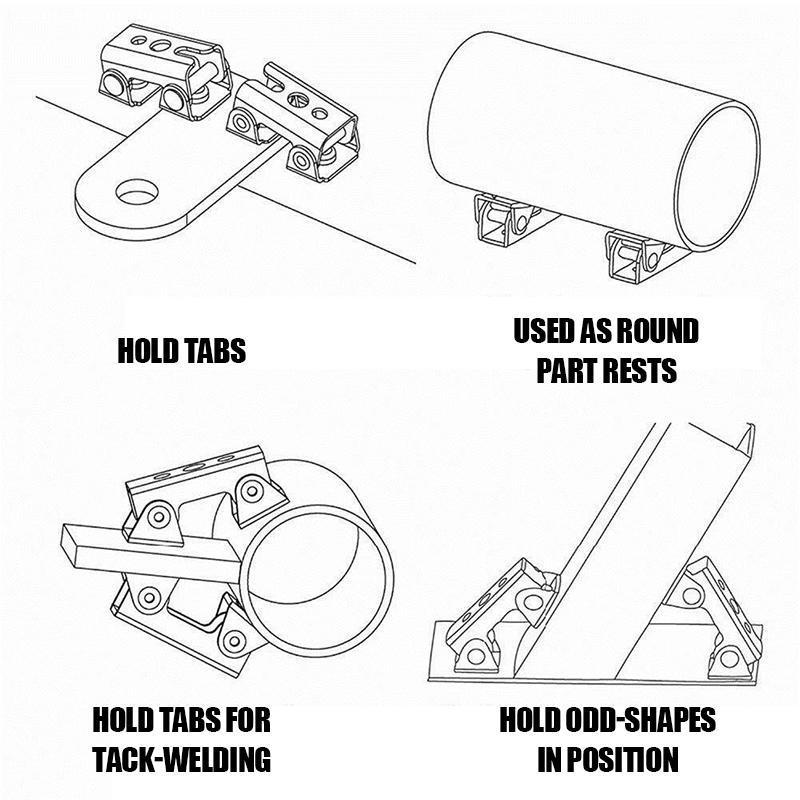 HOLD TABS

USED AS ROUND PART RESTS

HOLD TABS FOR TACK-WELDING

HOLD ODD-SHAPES IN POSITION