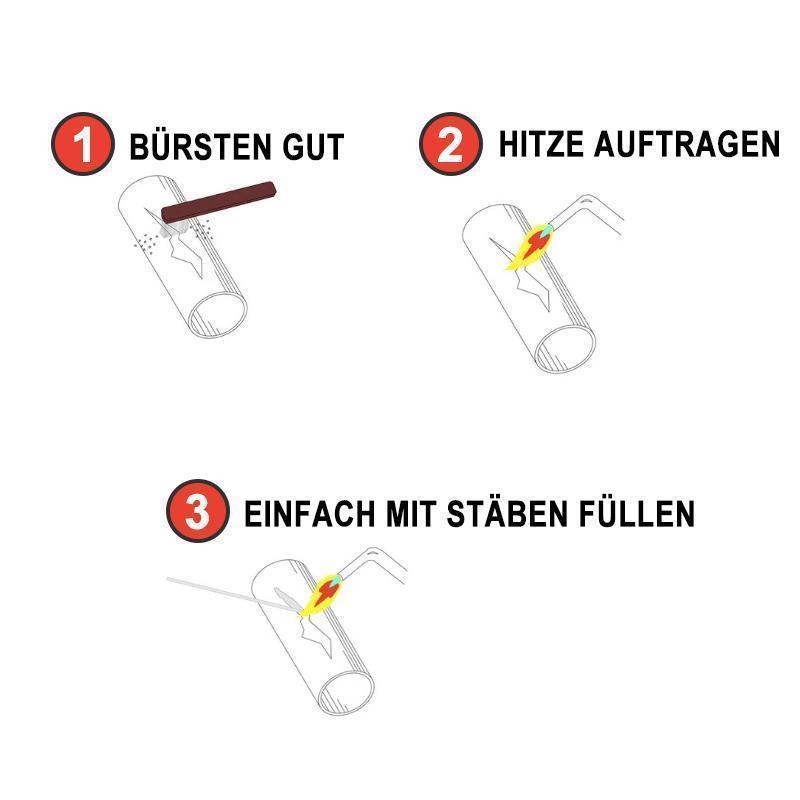 1 BÜRSTEN GUT

2 HITZE AUFTRAGEN

3 EINFACH MIT STÄBEN FÜLLEN