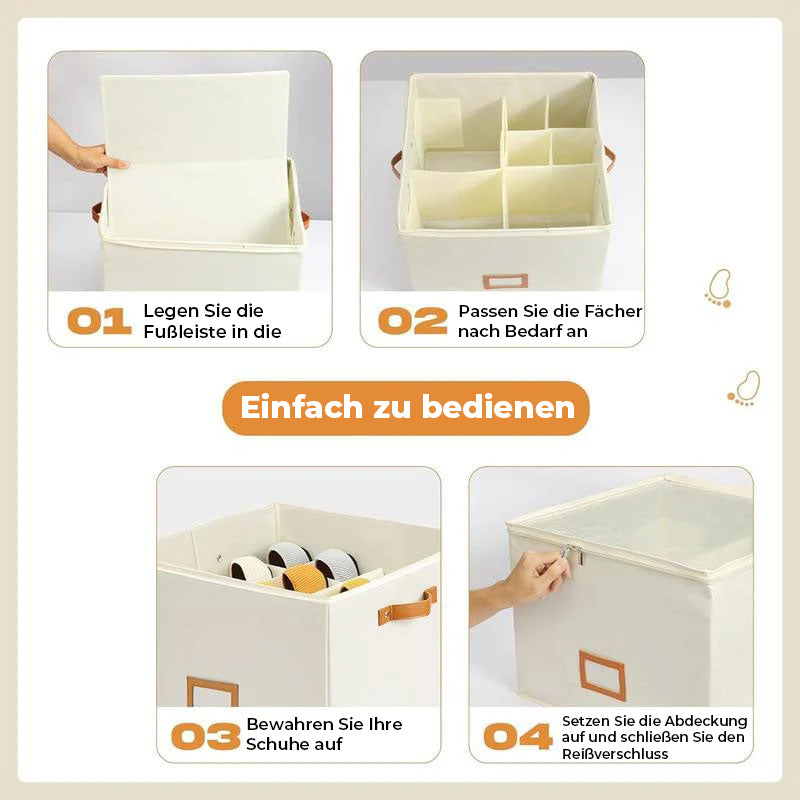 01 Legen Sie die Fußleiste in die

02 Passen Sie die Fächer nach Bedarf an

Einfach zu bedienen

03 Bewahren Sie Ihre Schuhe auf

04 Setzen Sie die Abdeckung auf und schließen Sie den Reißverschluss