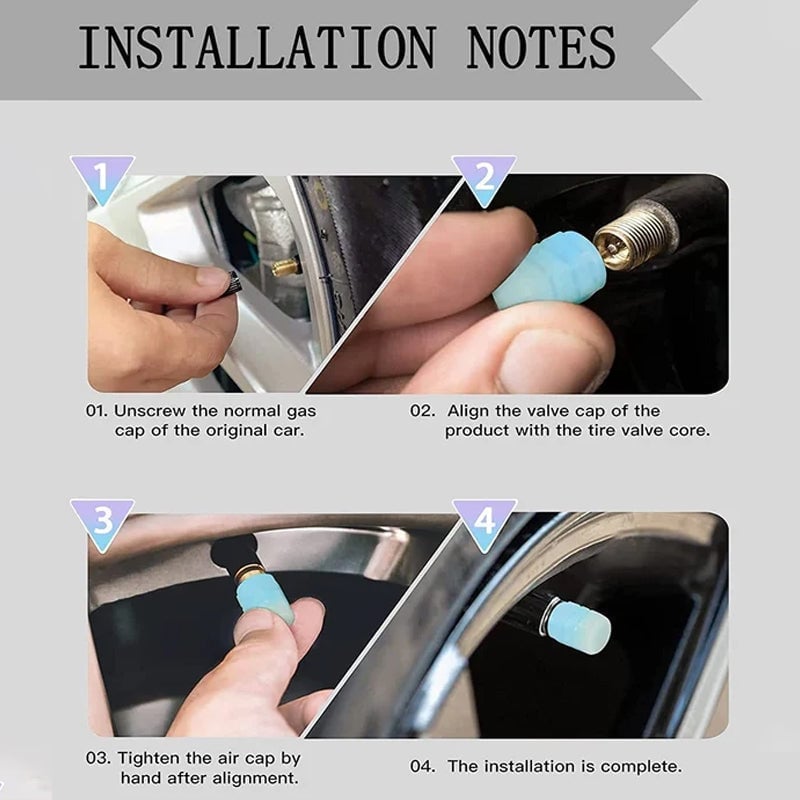 INSTALLATION NOTES

1

2

01. Unscrew the normal gas cap of the original car.

02. Align the valve cap of the product with the tire valve core.

3

4

03. Tighten the air cap by hand after alignment.

04. The installation is complete.