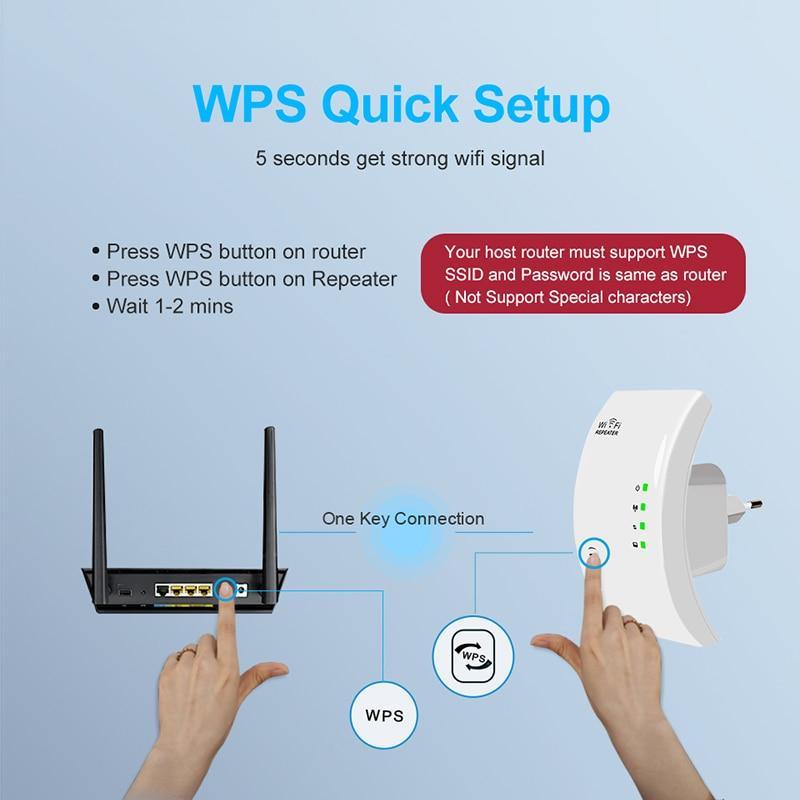 WPS Quick Setup

5 seconds get strong wifi signal

• Press WPS button on router
• Press WPS button on Repeater
• Wait 1-2 mins

Your host router must support WPS
SSID and Password is same as router
( Not Support Special characters)

Wi Fi
REPEATER

One Key Connection

WPS

WPS