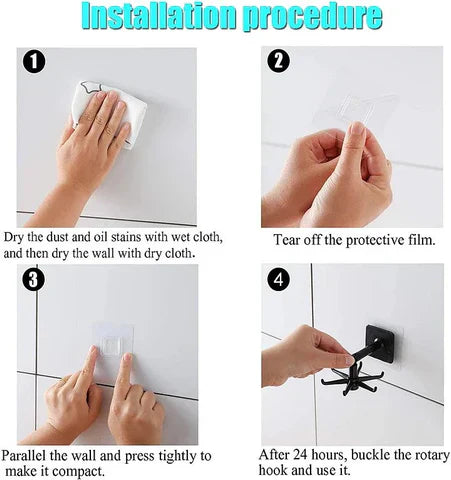 Installation procedure

1

Dry the dust and oil stains with wet cloth, and then dry the wall with dry cloth.

2

Tear off the protective film.

3

Parallel the wall and press tightly to make it compact.

4

After 24 hours, buckle the rotary hook and use it.