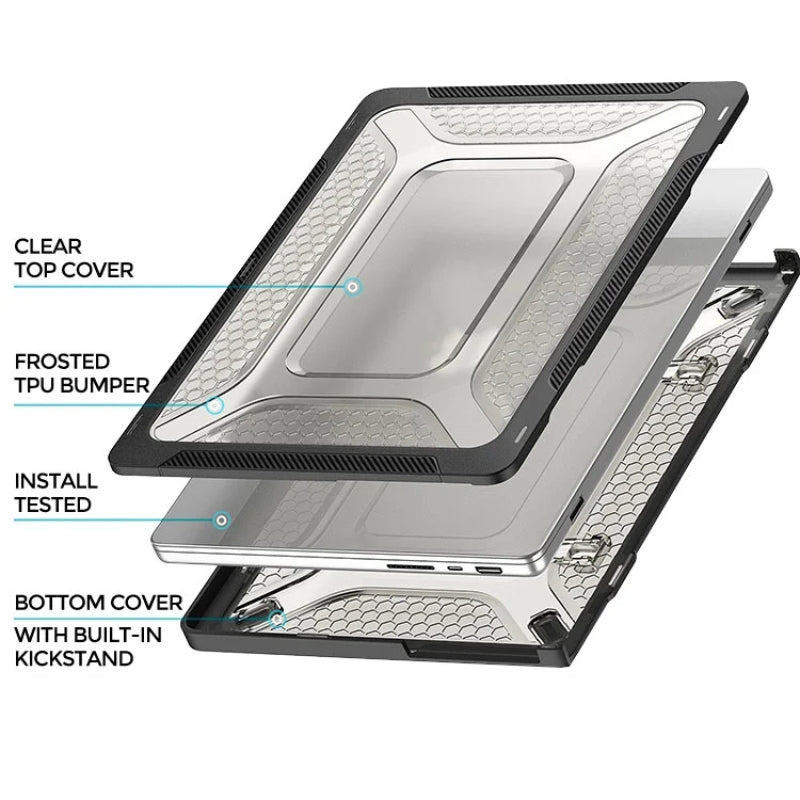 CLEAR
TOP COVER

FROSTED
TPU BUMPER

INSTALL
TESTED

BOTTOM COVER
WITH BUILT-IN
KICKSTAND