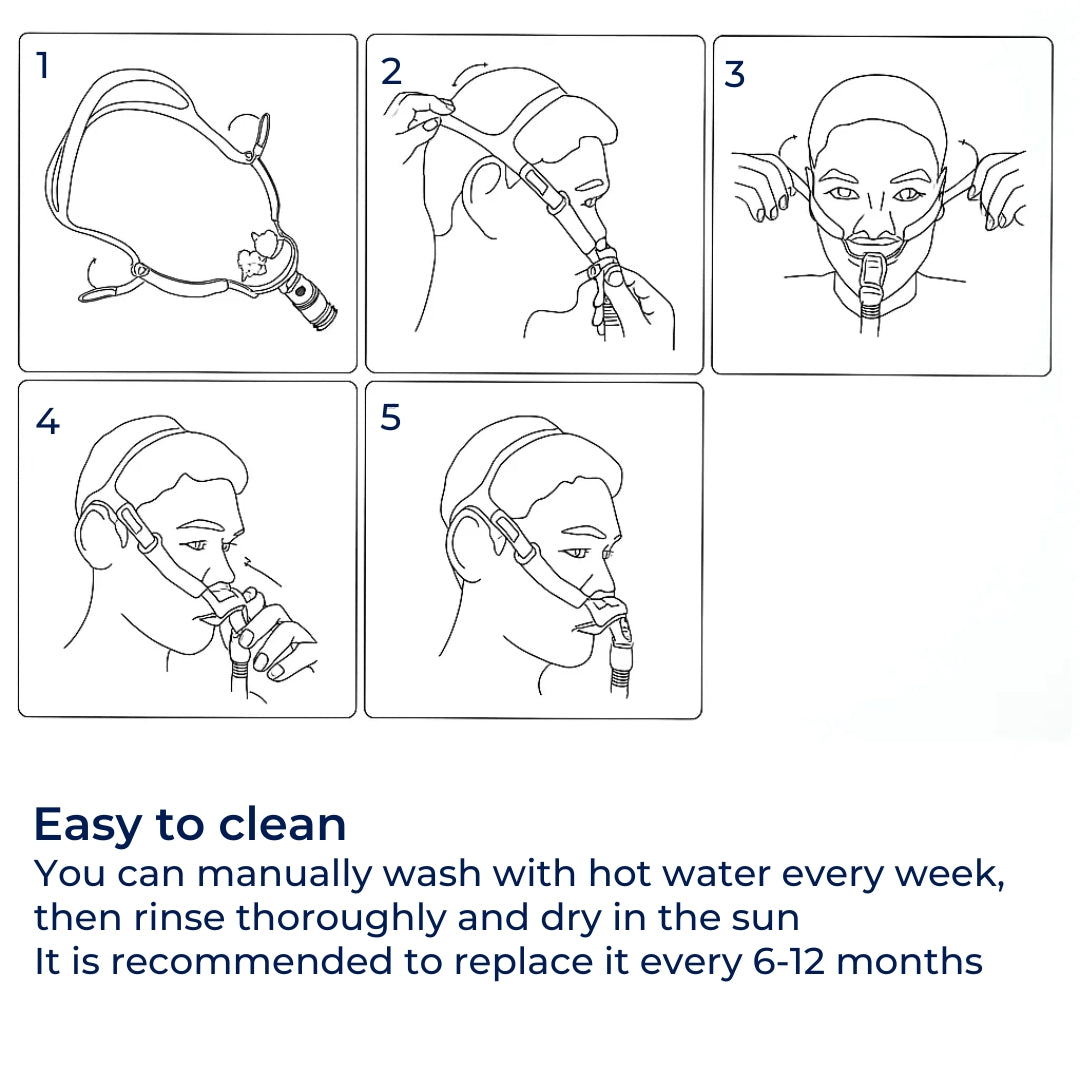 1

2

3

4

5

Easy to clean
You can manually wash with hot water every week, then rinse thoroughly and dry in the sun
It is recommended to replace it every 6-12 months