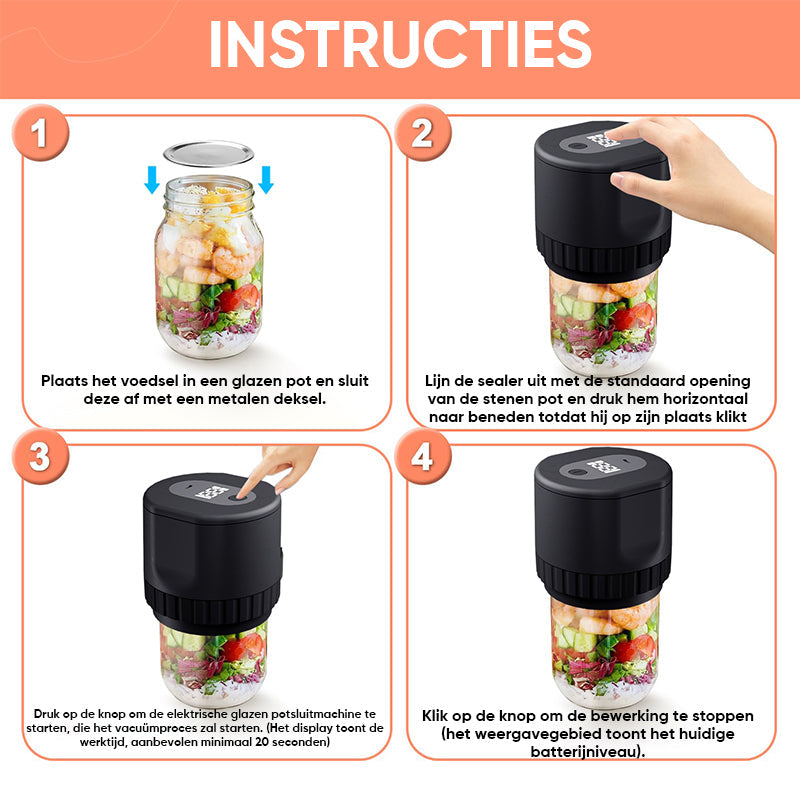 INSTRUCTIES

1

Plaats het voedsel in een glazen pot en sluit deze af met een metalen deksel.

2

Lijn de sealer uit met de standaard opening van de stenen pot en druk hem horizontaal naar beneden totdat hij op zijn plaats klikt

3

Druk op de knop om de elektrische glazen potsluitmachine te starten, die het vacuümproces zal starten. (Het display toont de werktijd, aanbevolen minimaal 20 seconden)

4

Klik op de knop om de bewerking te stoppen (het weergavegebied toont het huidige batterijniveau).