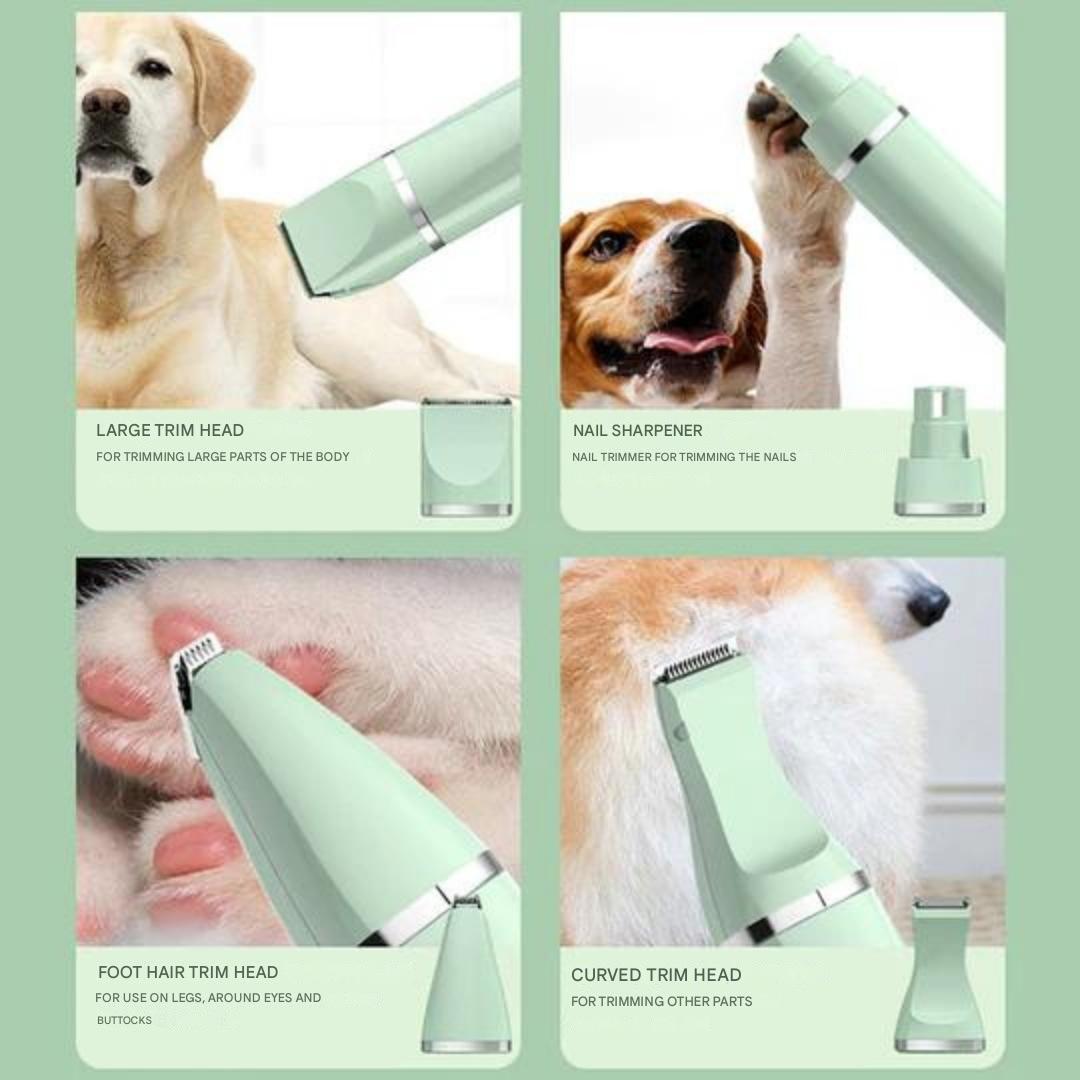 LARGE TRIM HEAD
FOR TRIMMING LARGE PARTS OF THE BODY

NAIL SHARPENER
NAIL TRIMMER FOR TRIMMING THE NAILS

FOOT HAIR TRIM HEAD
FOR USE ON LEGS, AROUND EYES AND BUTTOCKS

CURVED TRIM HEAD
FOR TRIMMING OTHER PARTS