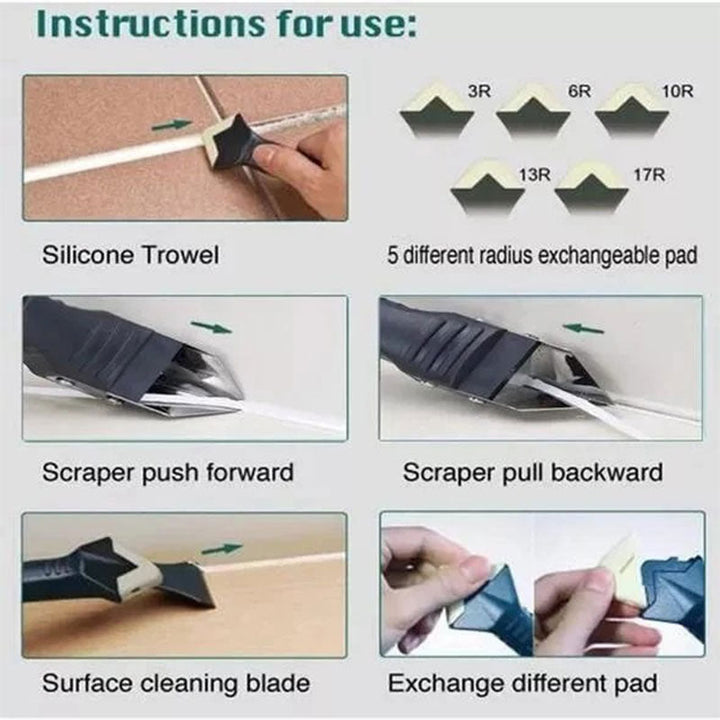 Instructions for use:

3R 6R 10R
13R 17R

Silicone Trowel

5 different radius exchangeable pad

Scraper push forward

Scraper pull backward

Surface cleaning blade

Exchange different pad