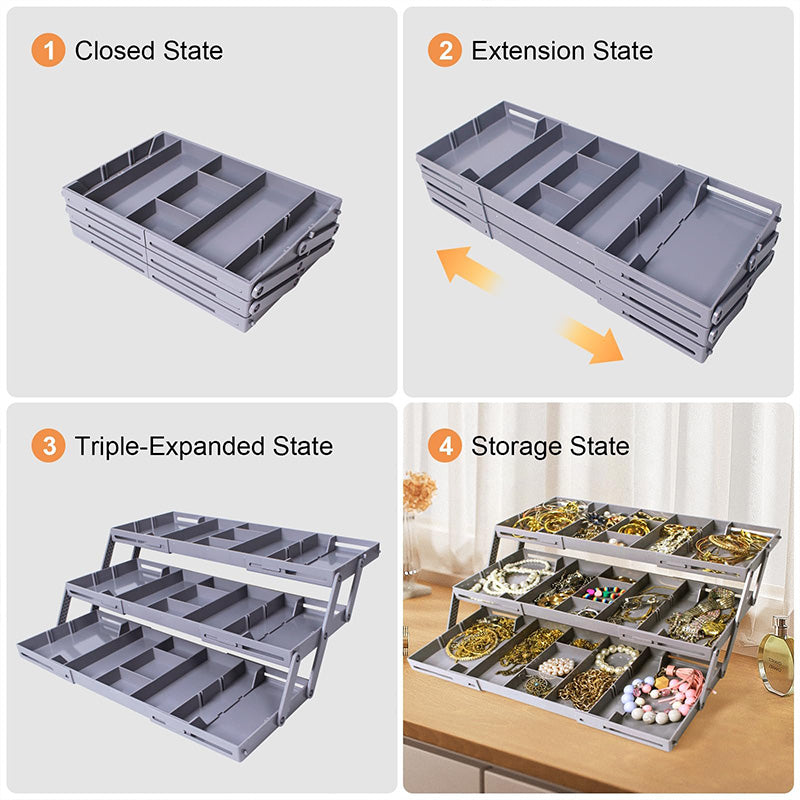 1 Closed State

2 Extension State

3 Triple-Expanded State

4 Storage State