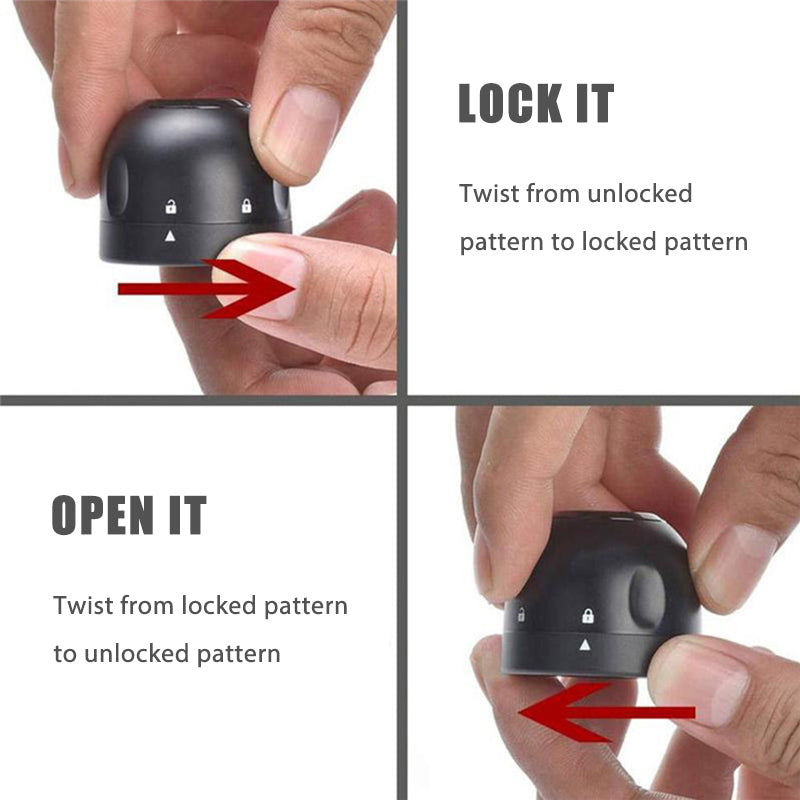 LOCK IT

Twist from unlocked pattern to locked pattern

OPEN IT

Twist from locked pattern to unlocked pattern