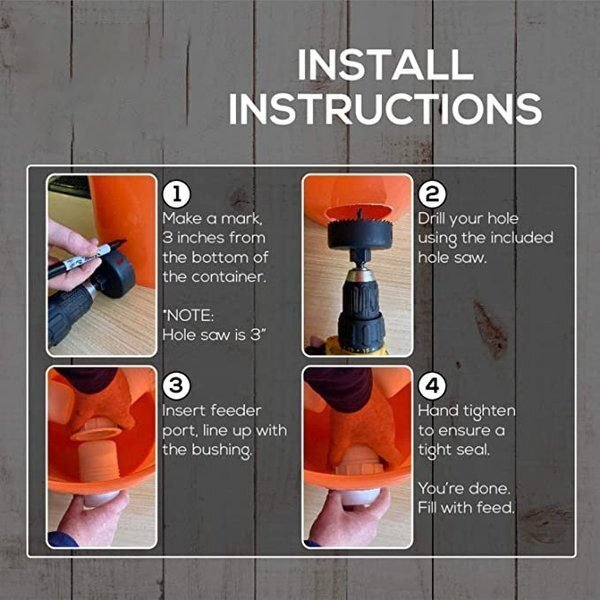 INSTALL INSTRUCTIONS

1
Make a mark, 3 inches from the bottom of the container.

*NOTE:
Hole saw is 3"

2
Drill your hole using the included hole saw.

3
Insert feeder port, line up with the bushing.

4
Hand tighten to ensure a tight seal.

You're done. Fill with feed.