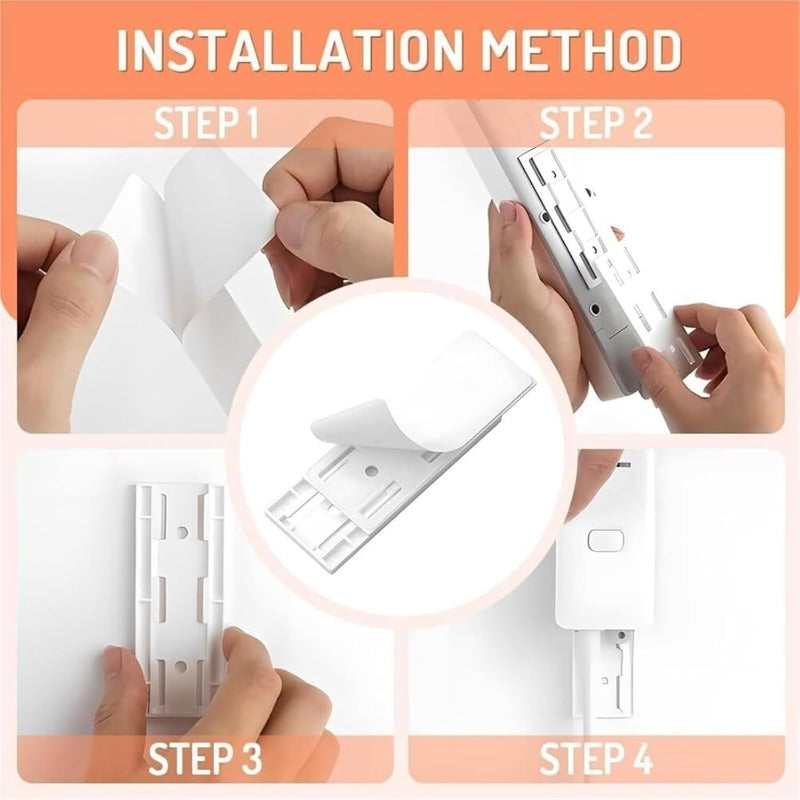 INSTALLATION METHOD

STEP 1

STEP 2

STEP 3

STEP 4