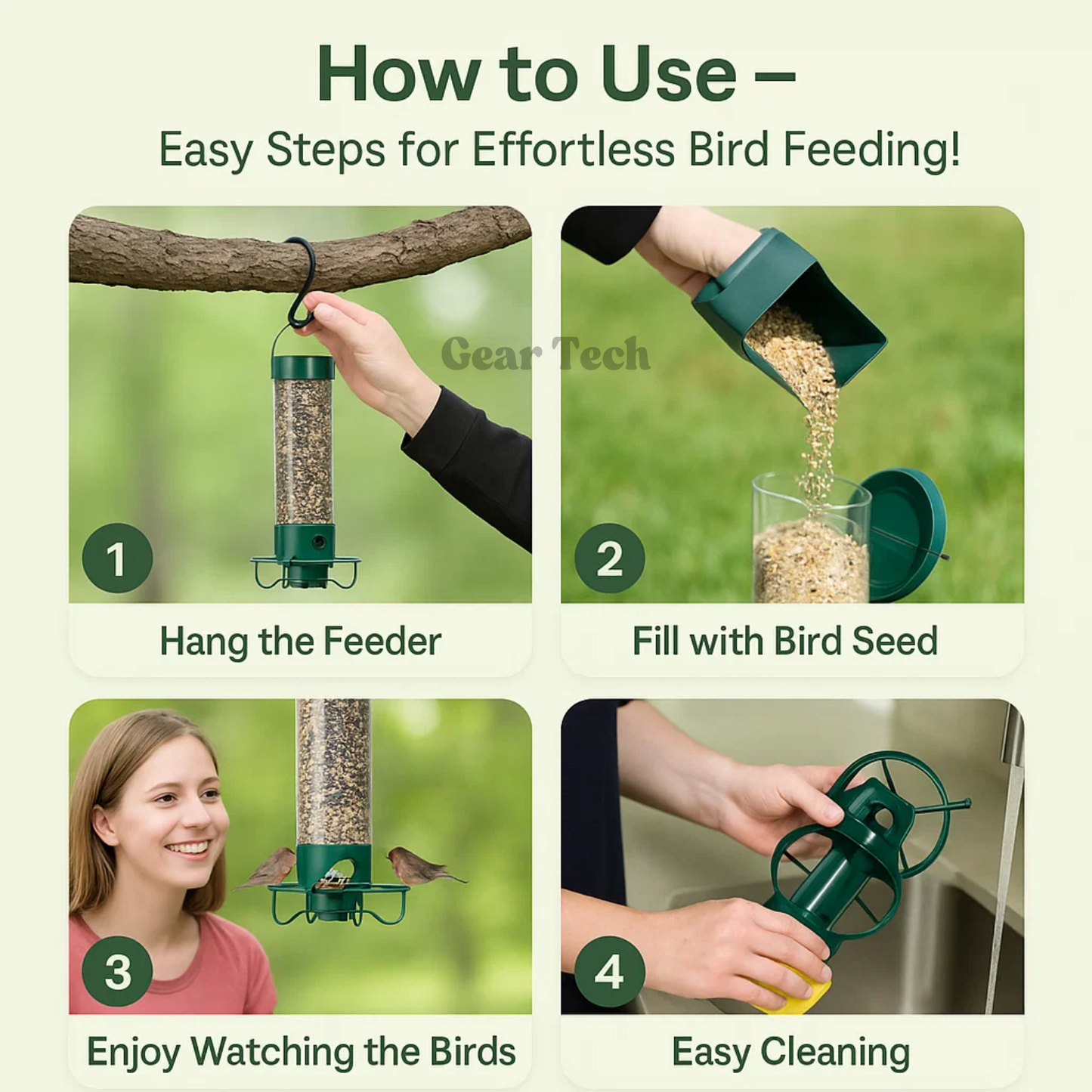 How to Use –
Easy Steps for Effortless Bird Feeding!

Gear Tech

1
Hang the Feeder

2
Fill with Bird Seed

3
Enjoy Watching the Birds

4
Easy Cleaning